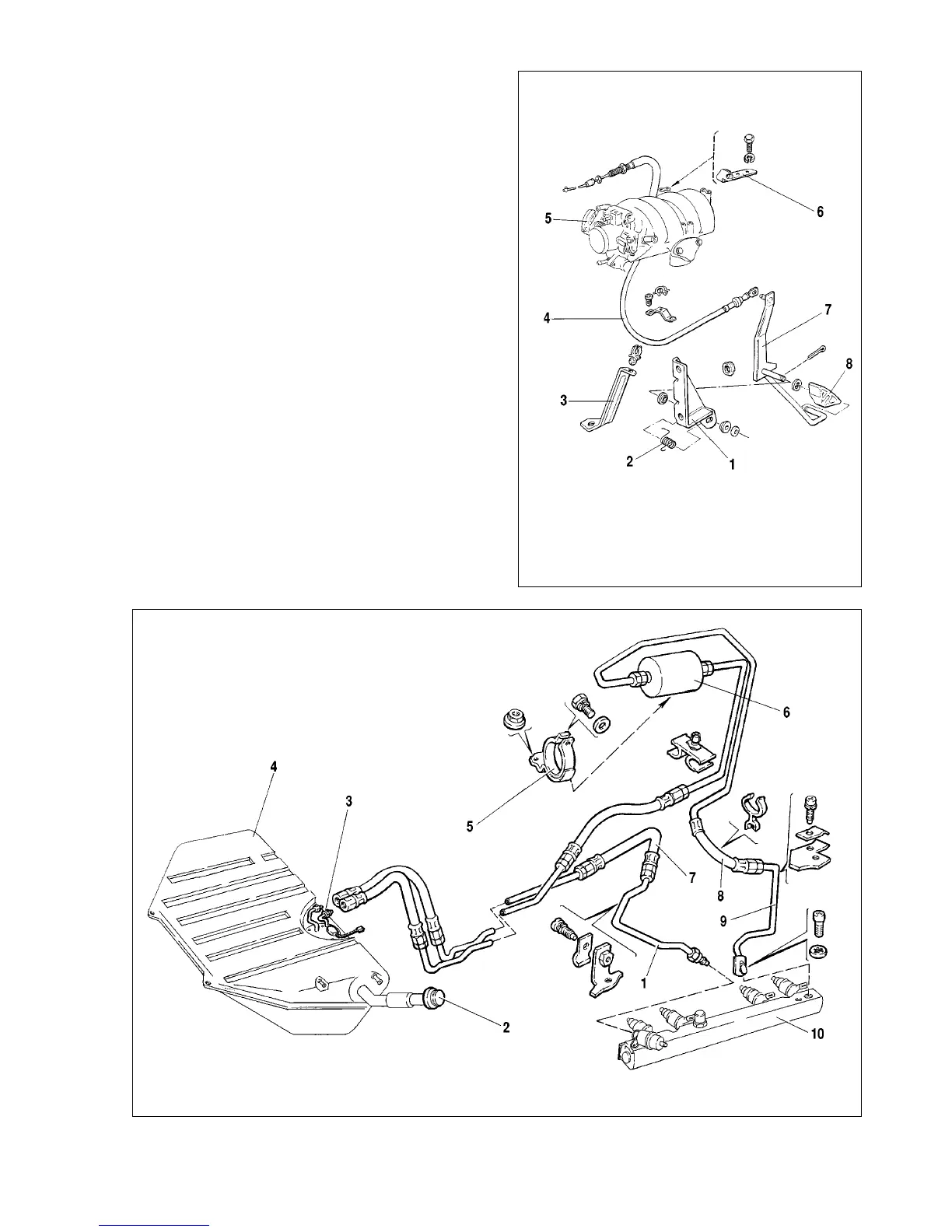 5
6
4
7
8
3
2
1

6
4
3
5
7
8
9
1
2
10