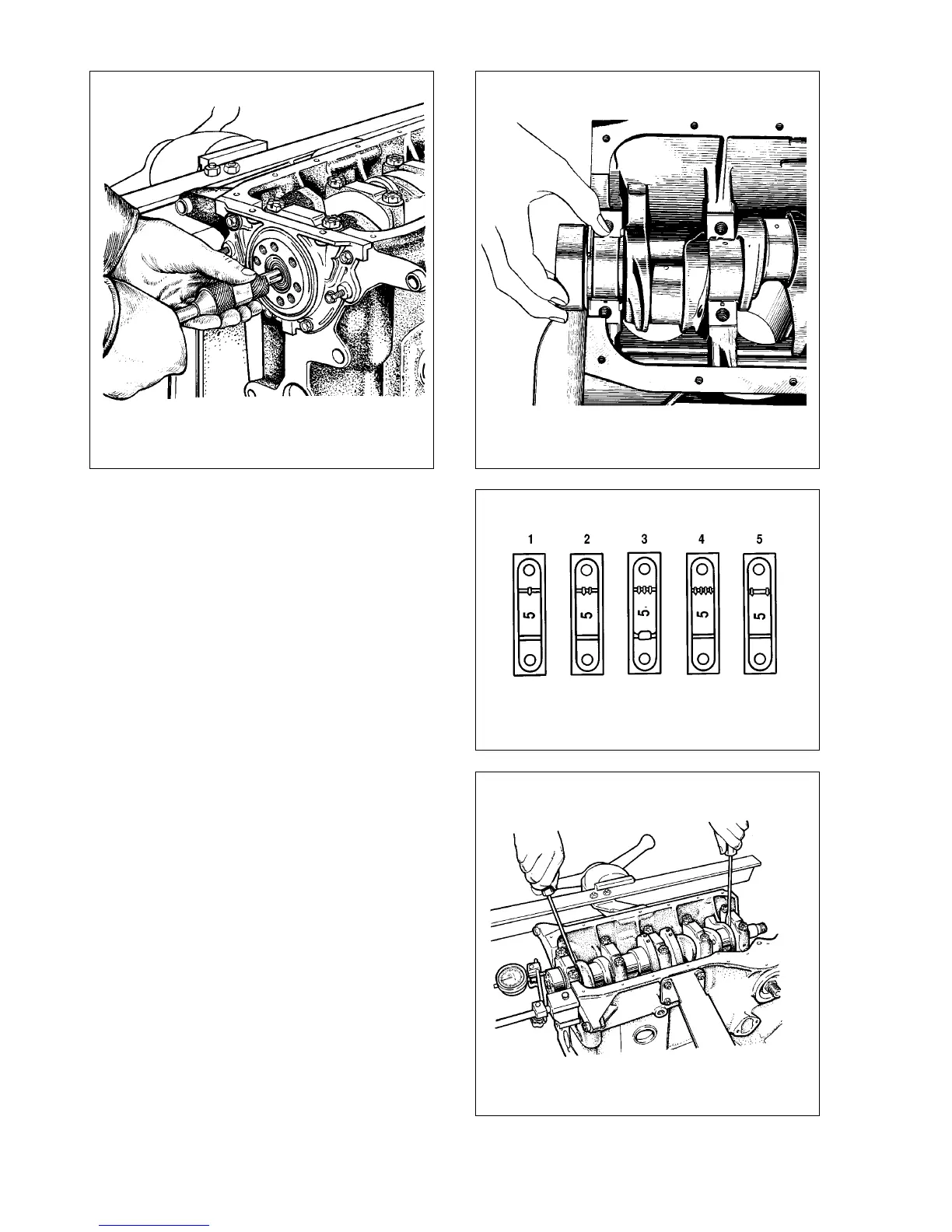 1 2 3 4 5

5 5 5 5 5