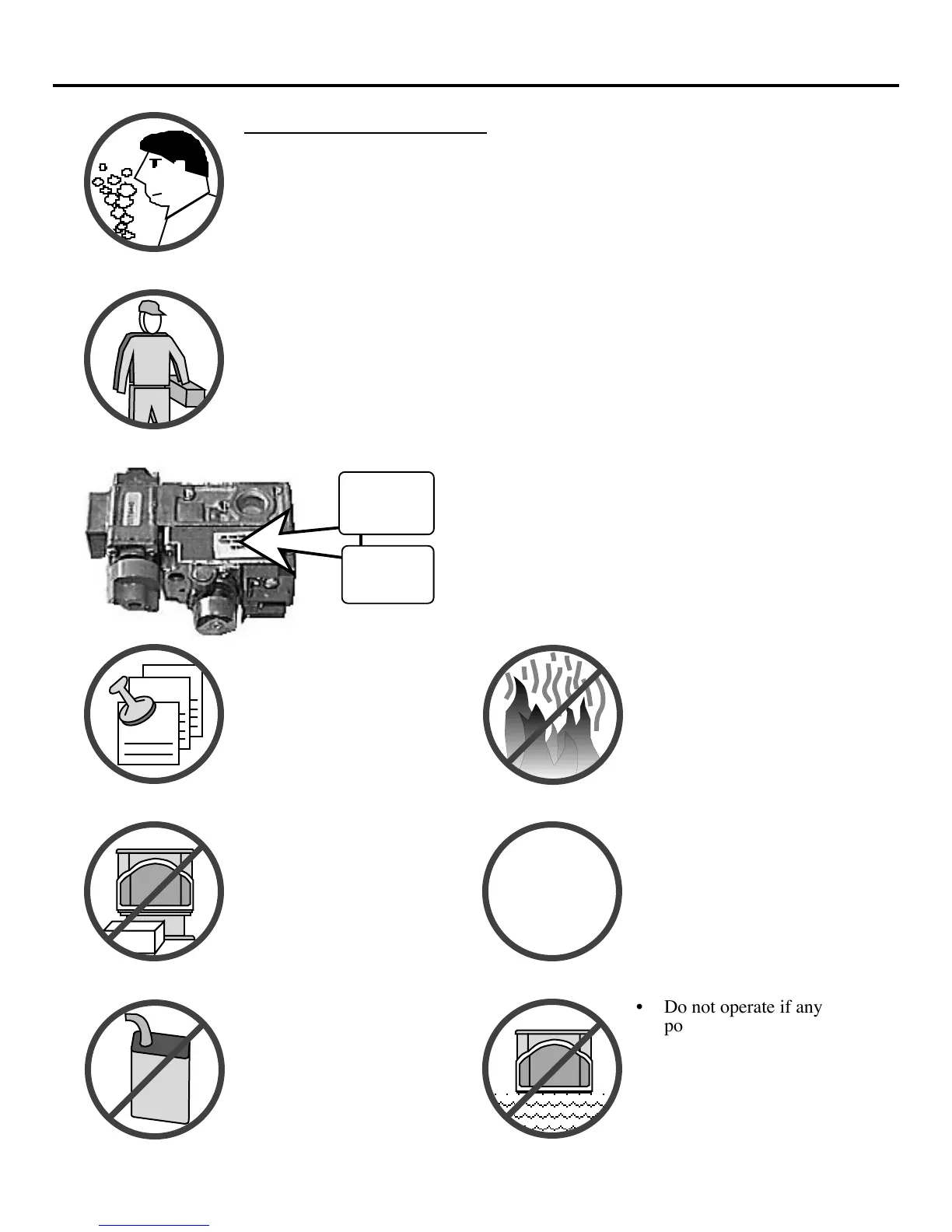 • Do not operate if any po