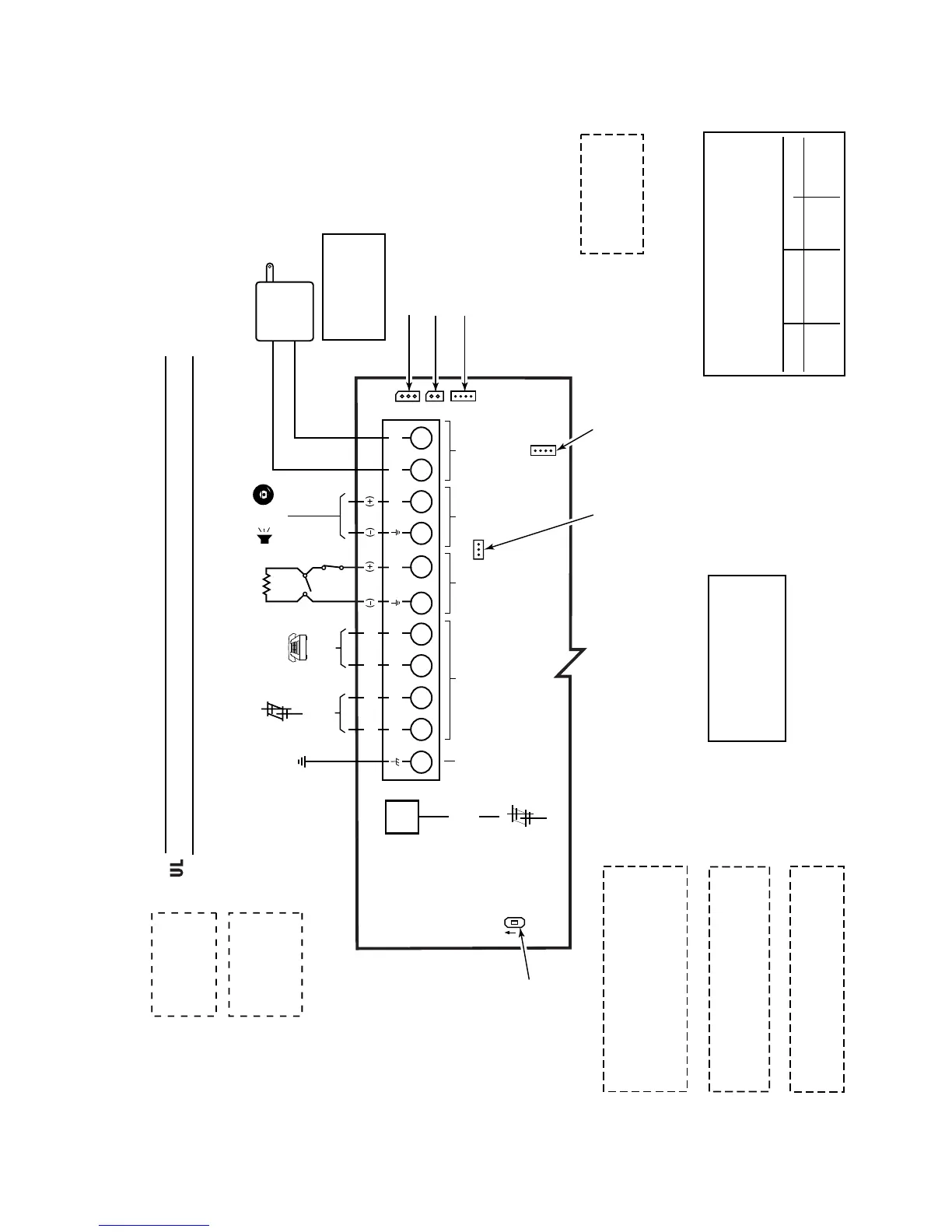 UL