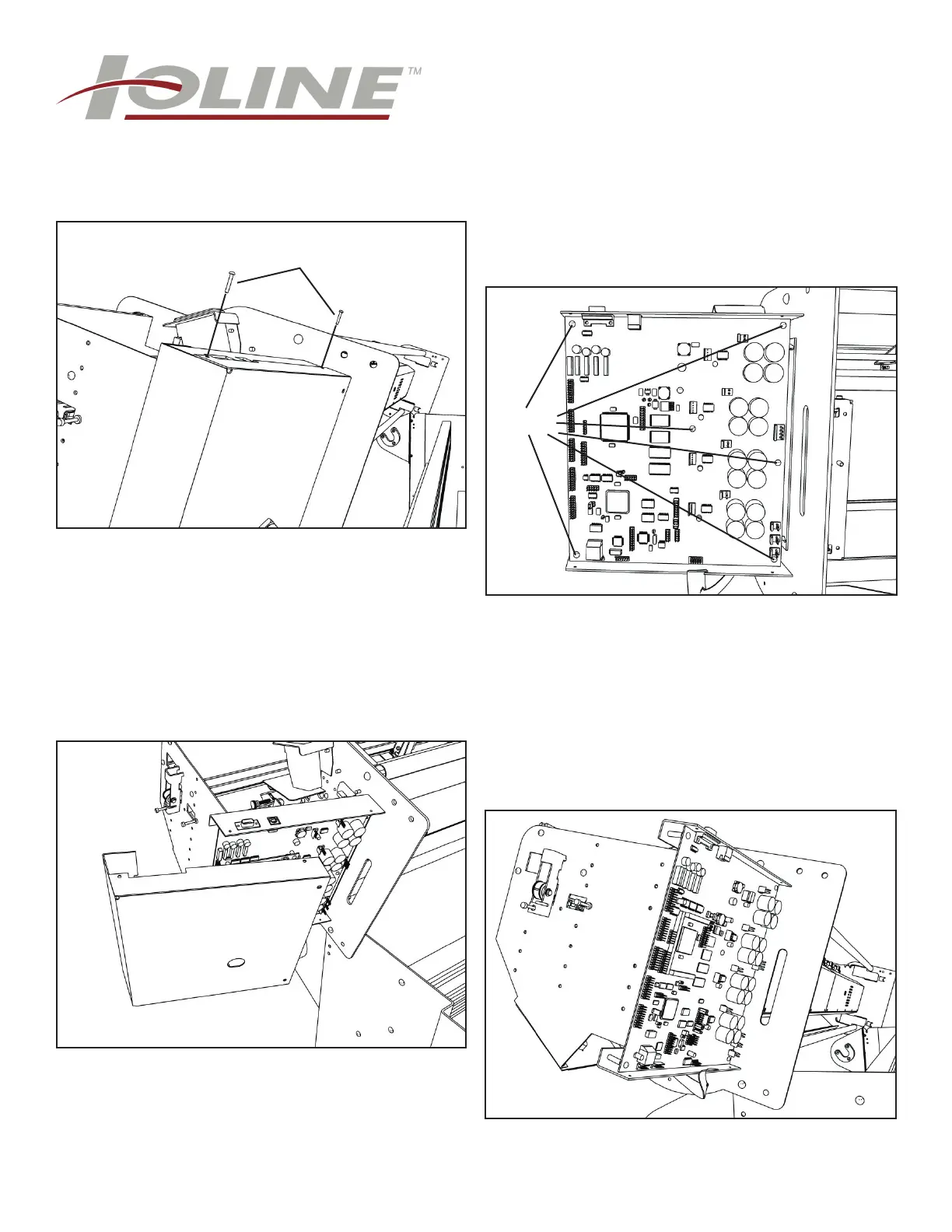 IOLINE™