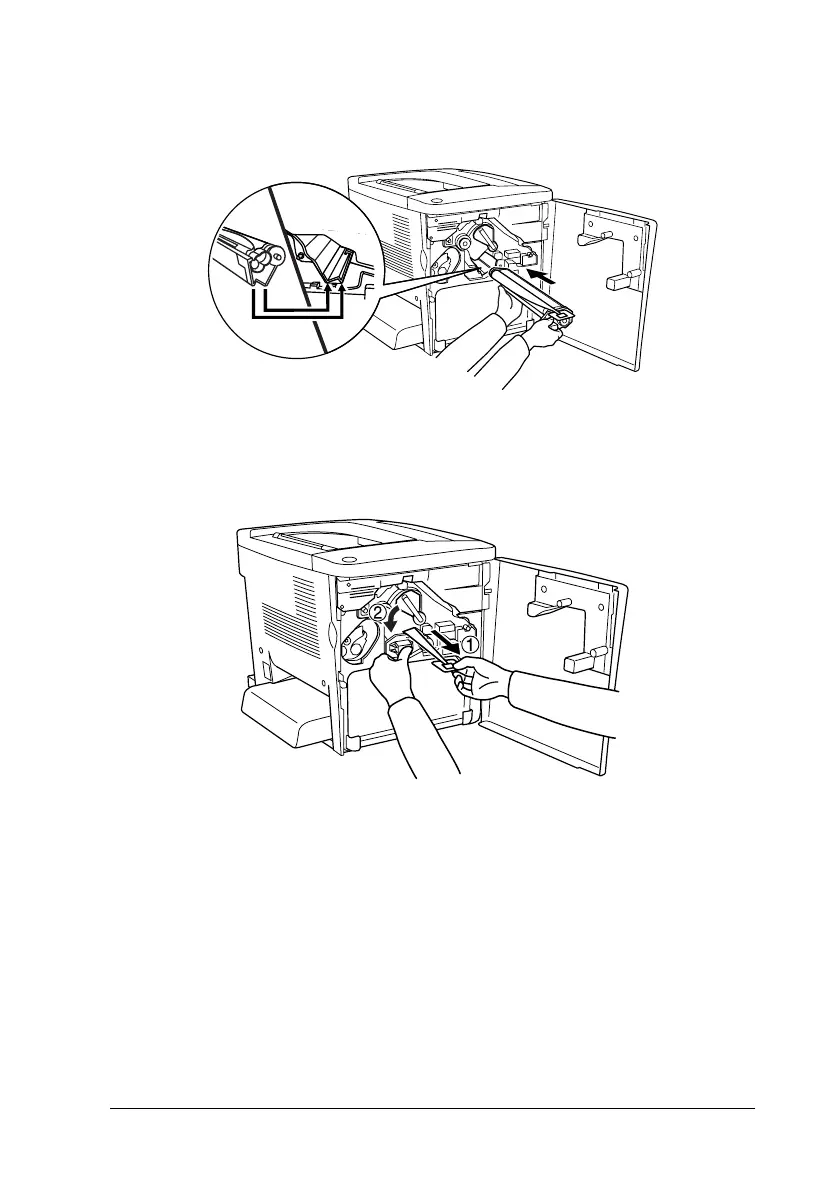 2

1