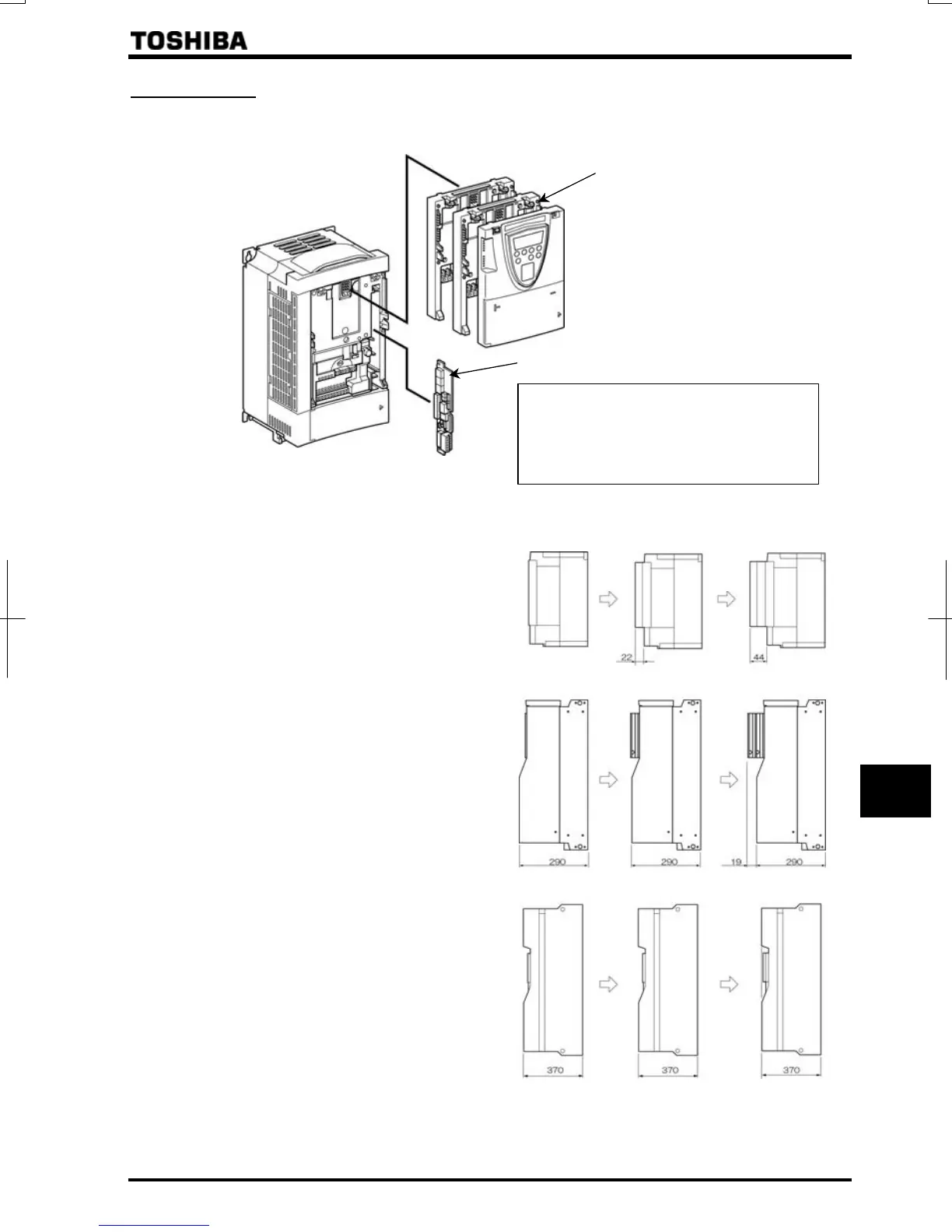 TOSHIBA

22

44

290

290

19

290

370

370

370