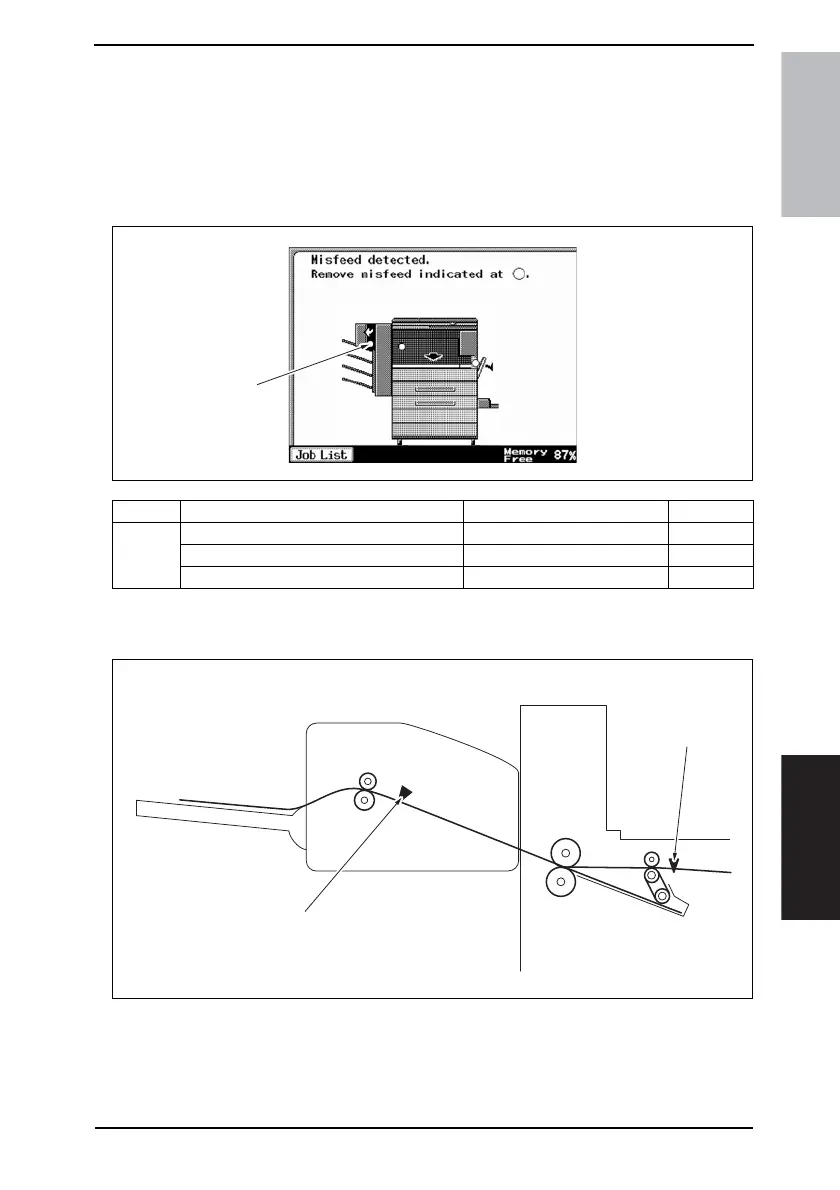 Misfeed detected.
Remove misfeed indicated at ○.

Job List

Memory Free 87%