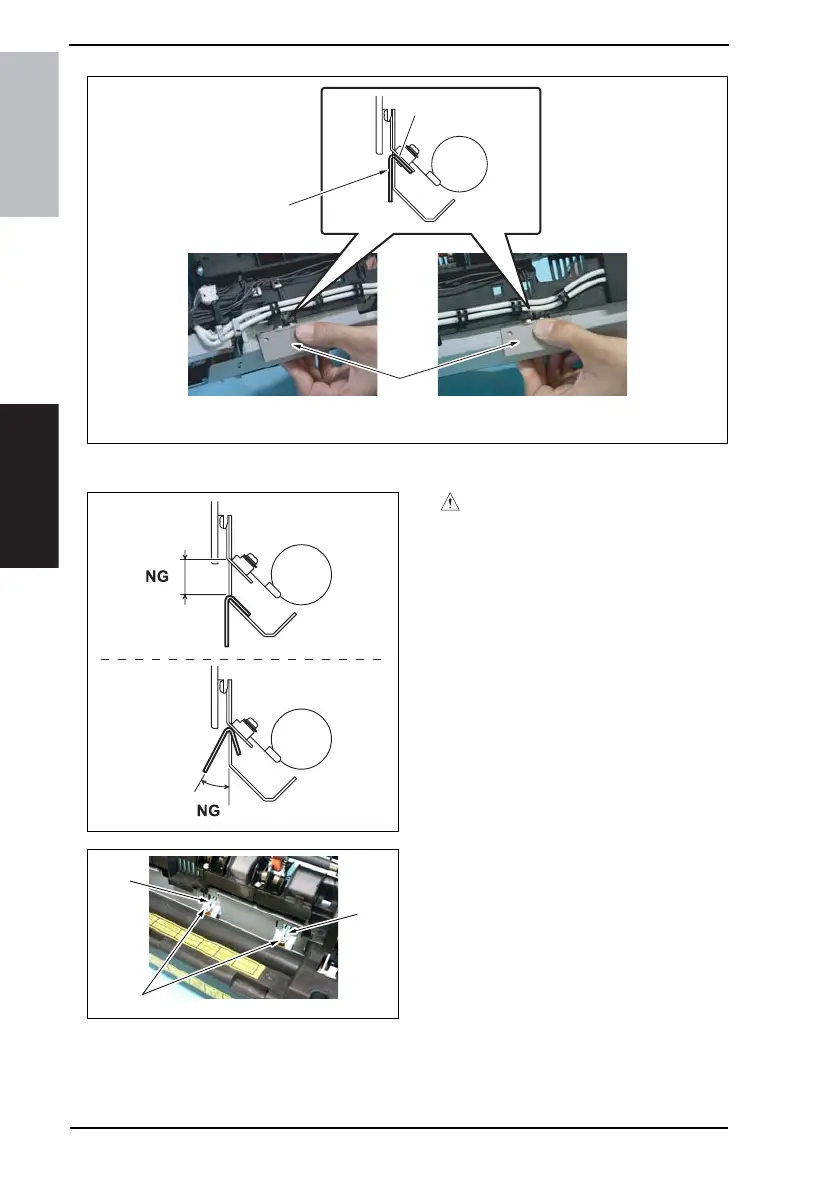 NG

NG