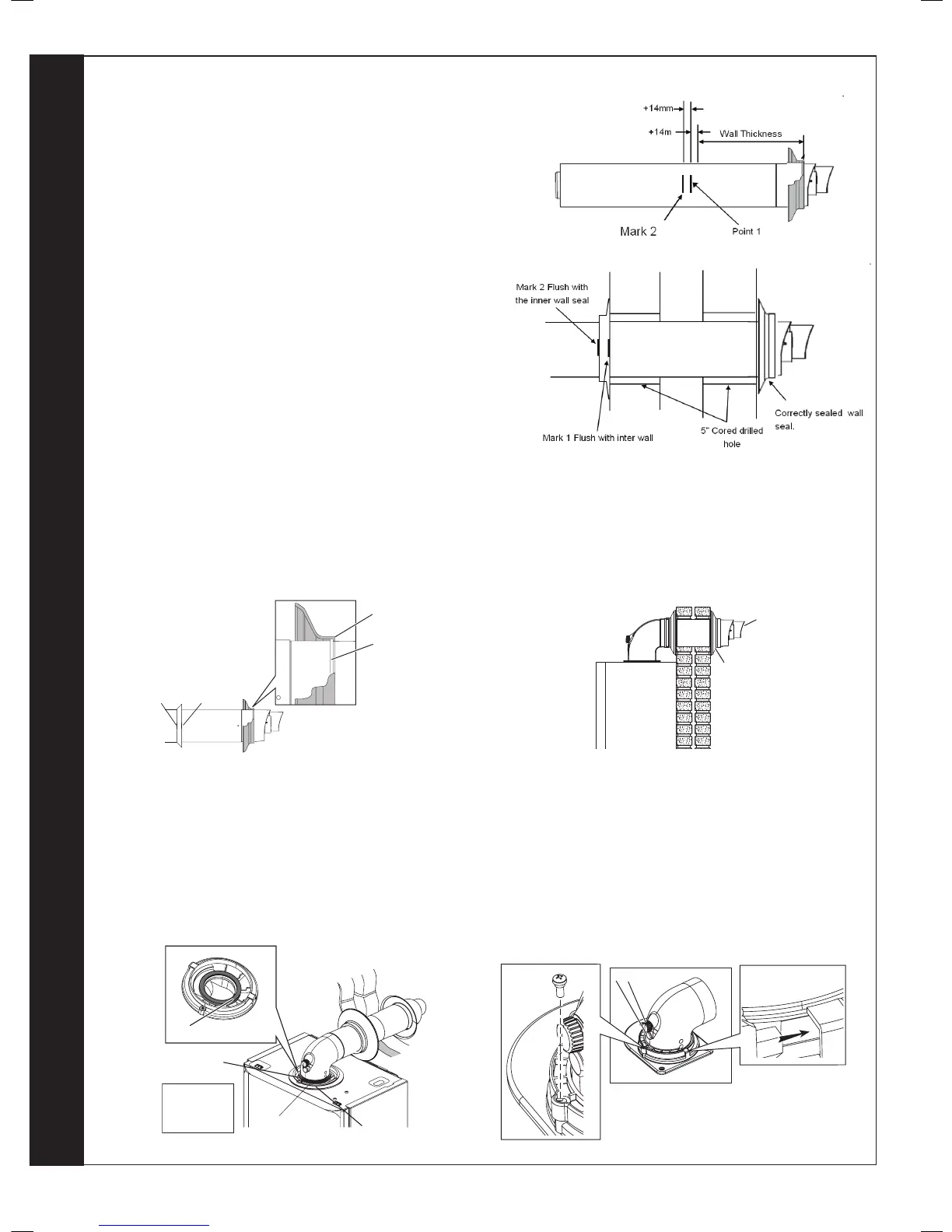 +14mm

+14m

Wall Thickness

Mark 2

Point 1

Mark 2 Flush with the inner wall seal

Mark 1 Flush with inter wall

5" Cored drilled hole

Correctly sealed wall seal.