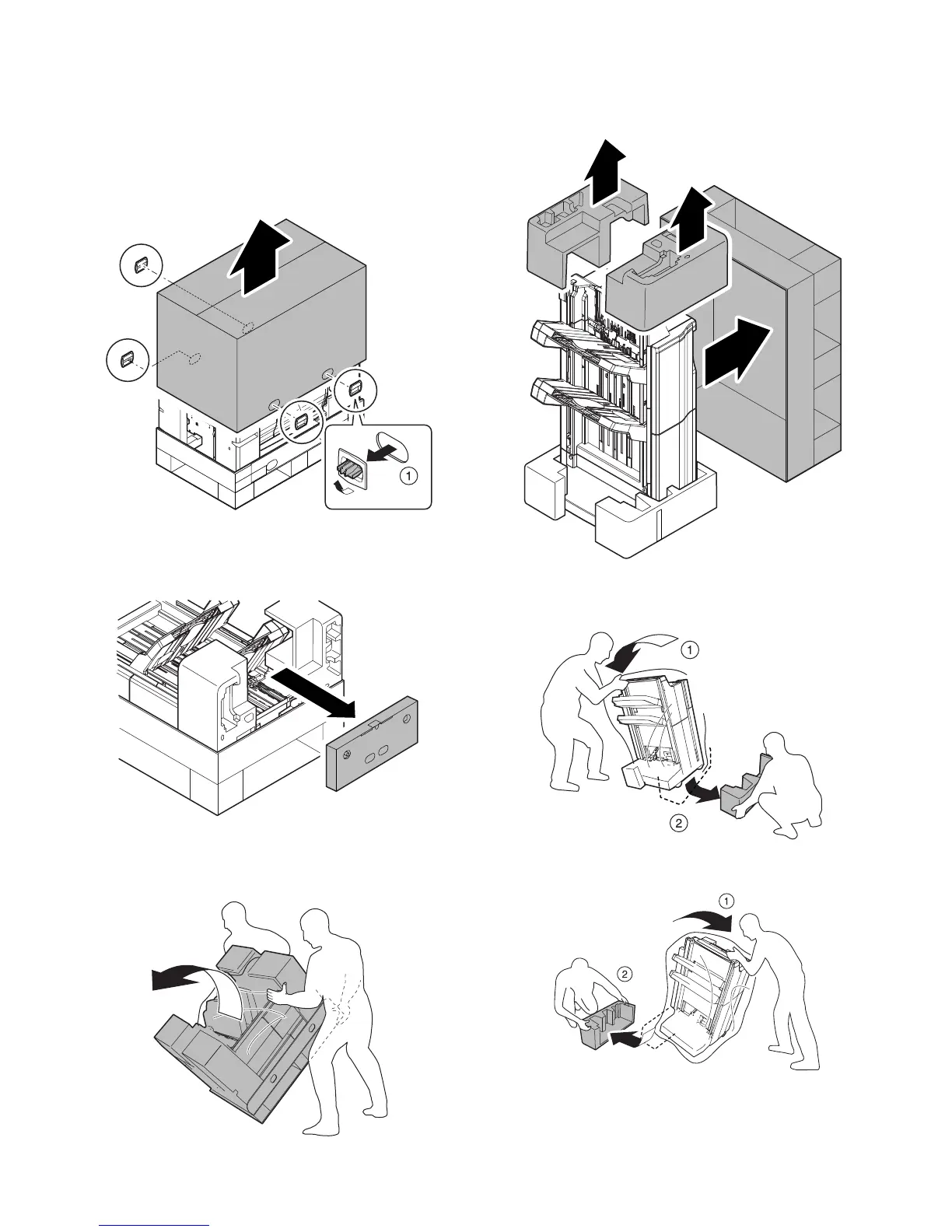 1

1

2

1

2