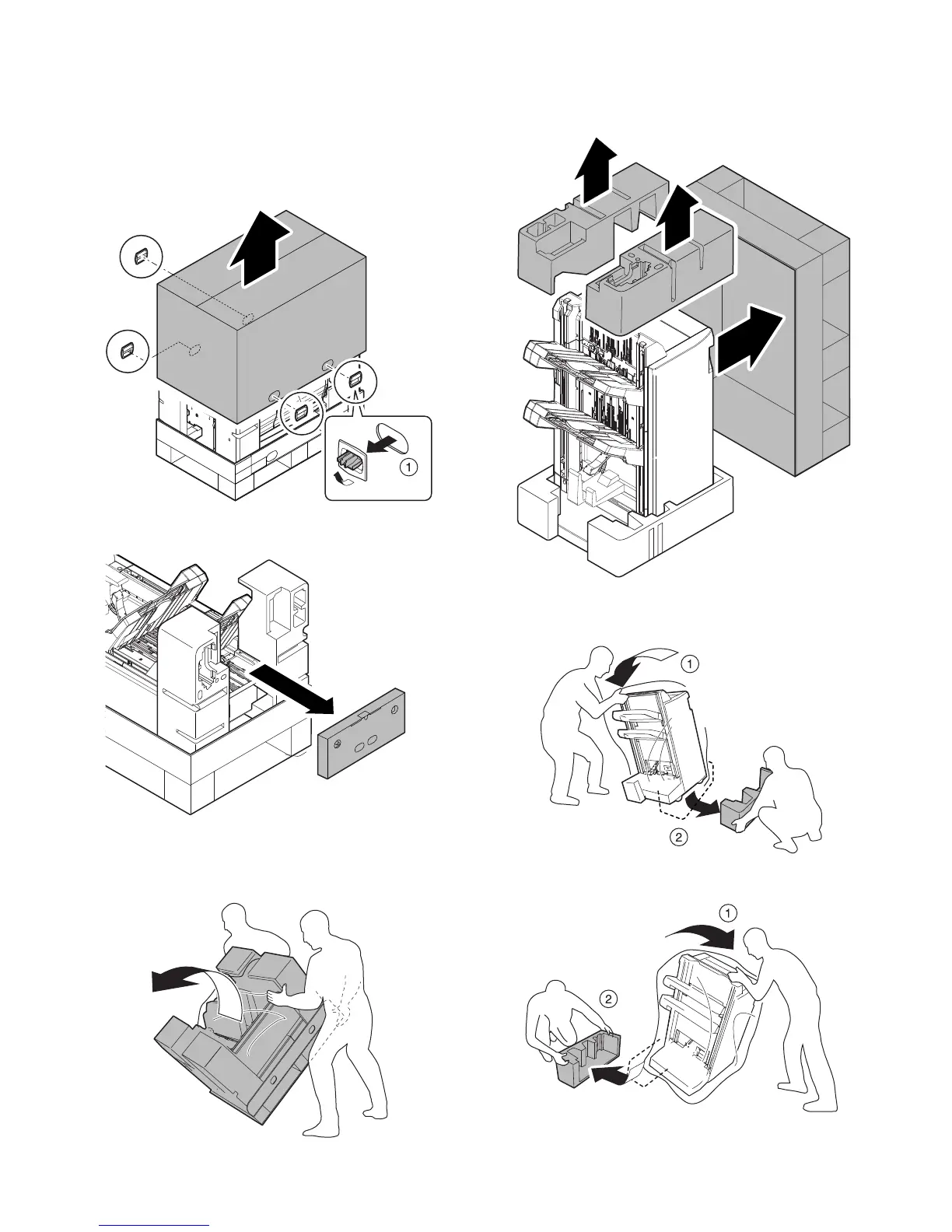 1

1

2

1

2