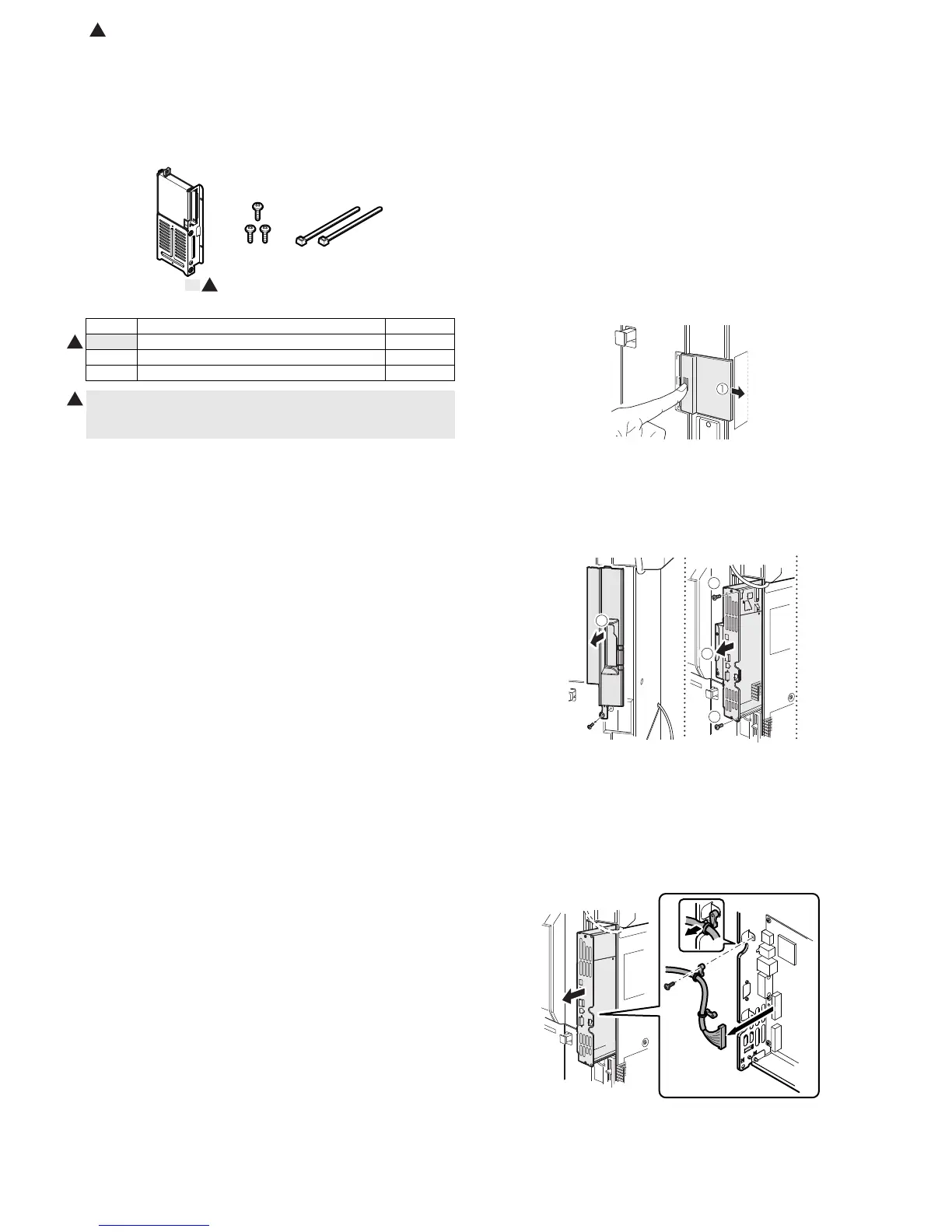 ①