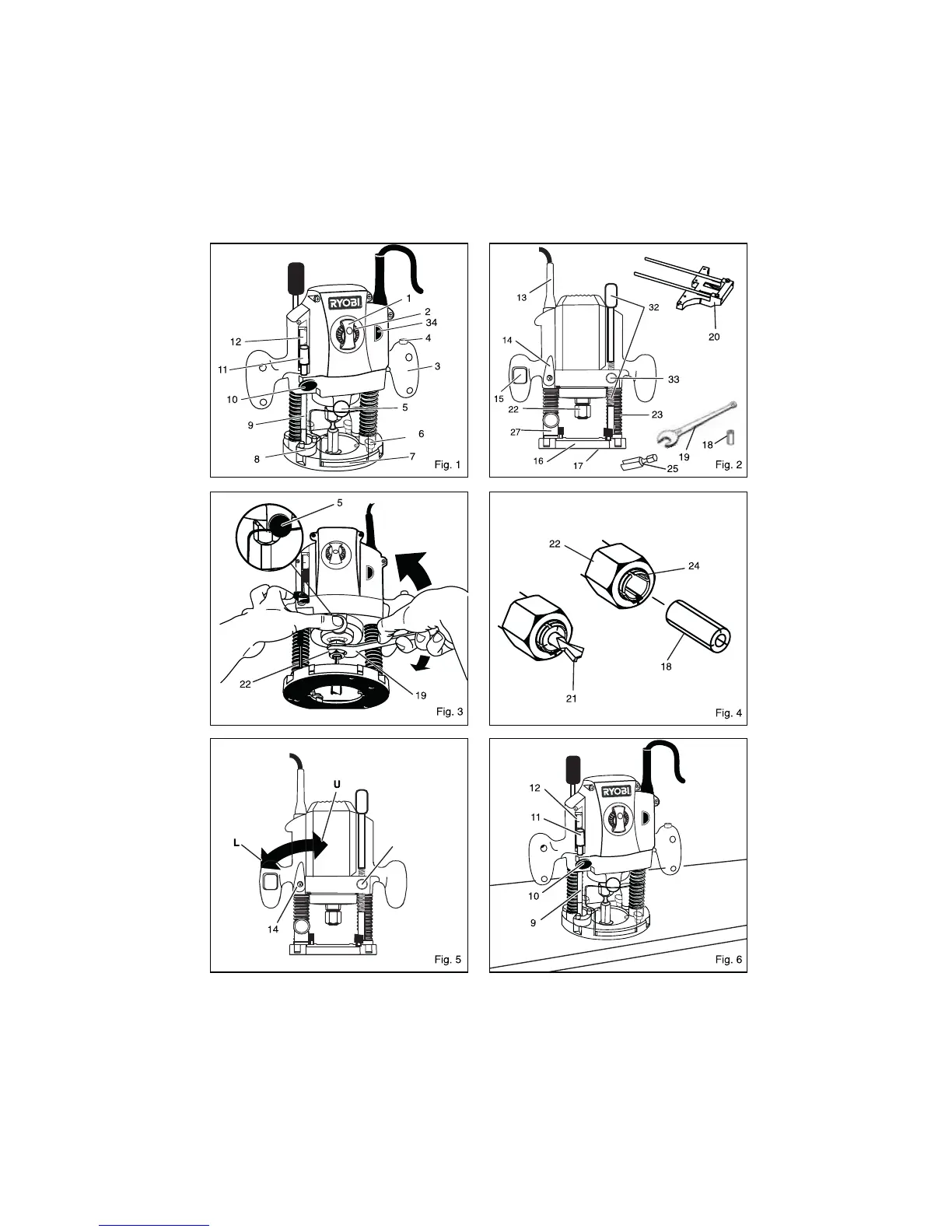 RYOBI
1
2
34
4
3
12
11
10
5
9
6
8
7
Fig. 1

13
32
20
14
15
33
22
23
27
19
18
16
17
25
Fig. 2

5
22
19
Fig. 3

22
24
18
21
Fig. 4

U
L
14
Fig. 5

RYOBI
12
11
10
9
Fig. 6