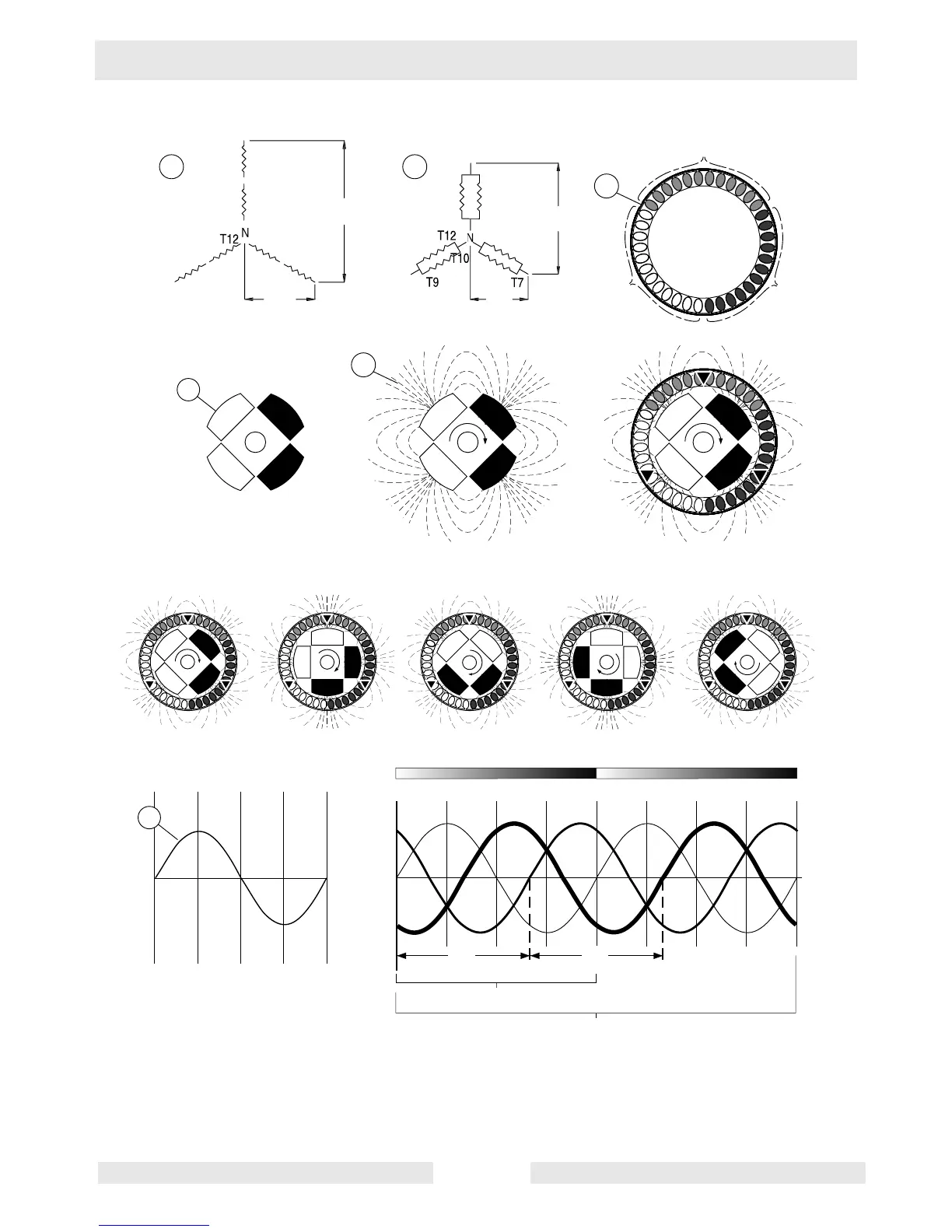 T12
N

T12
N
T10
T9
T7