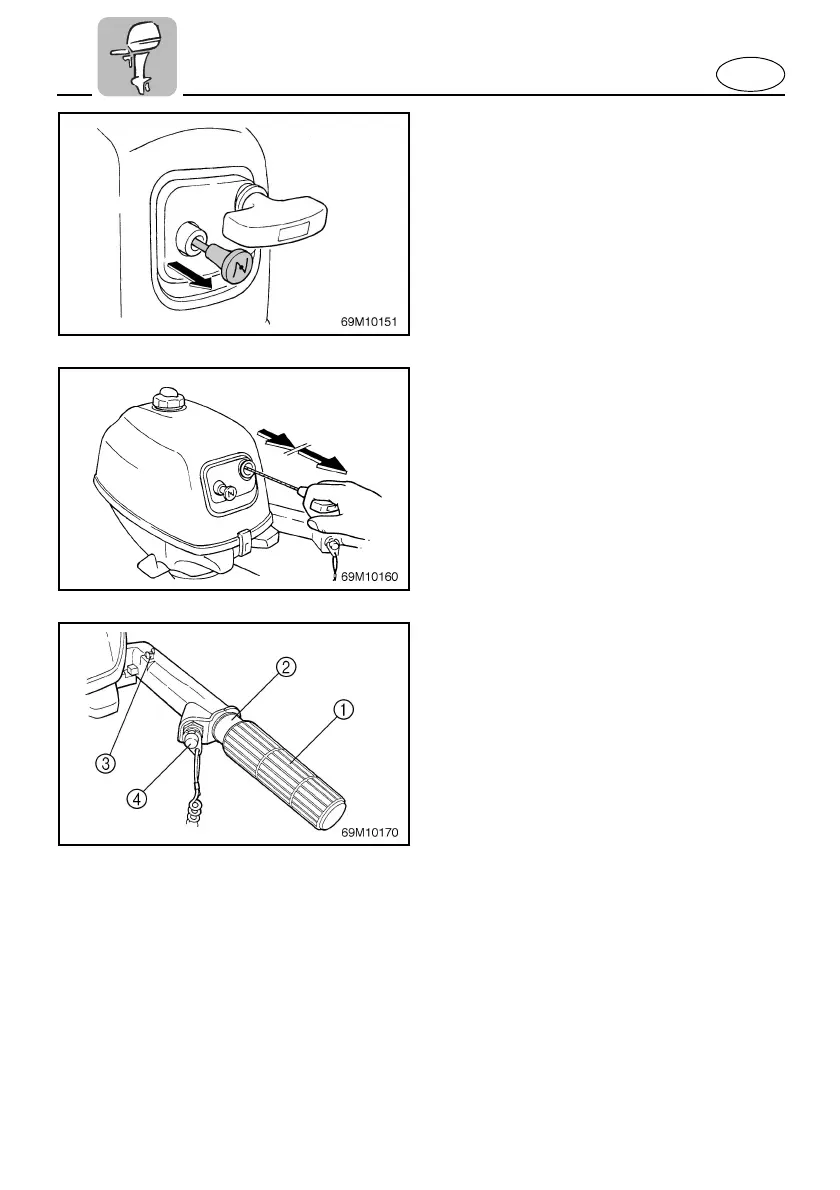 69M10151

69M10160

②
①
③
④
69M10170