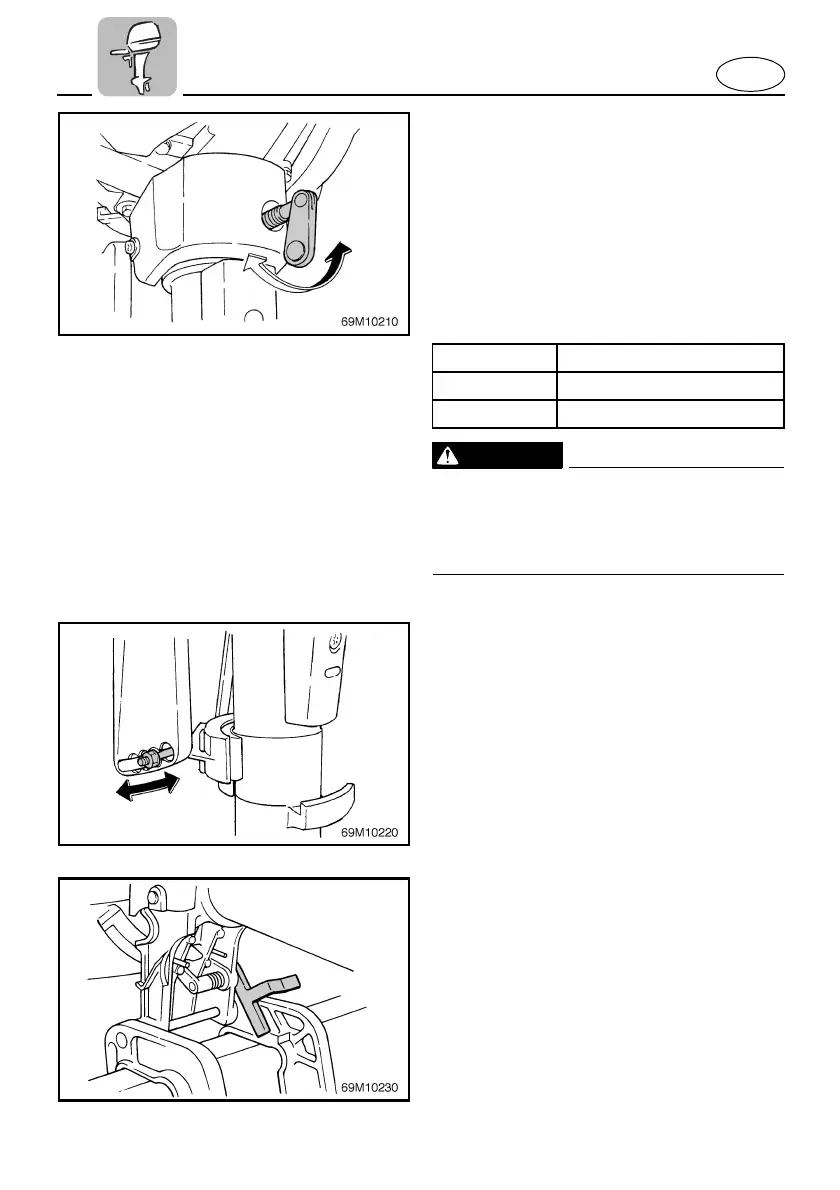 69M10210

69M10220

69M10230