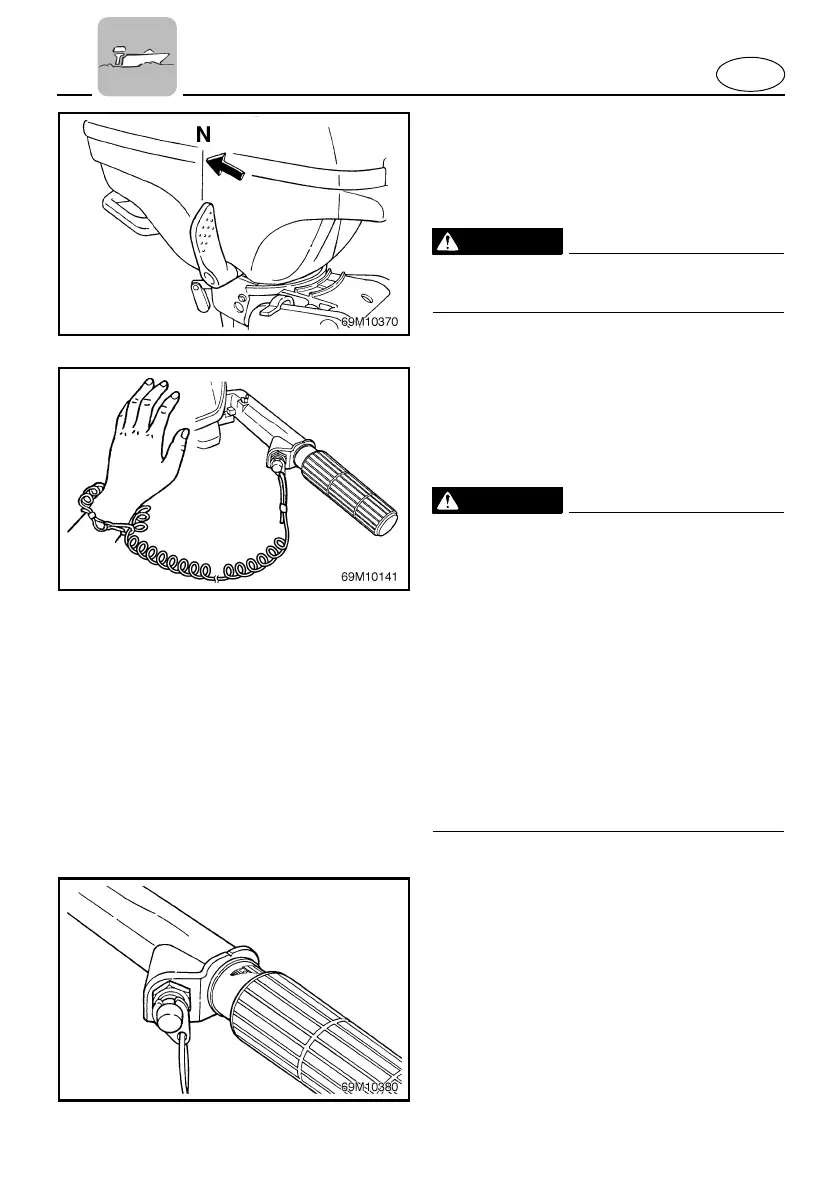 N

69M10370

69M10141

69M10380