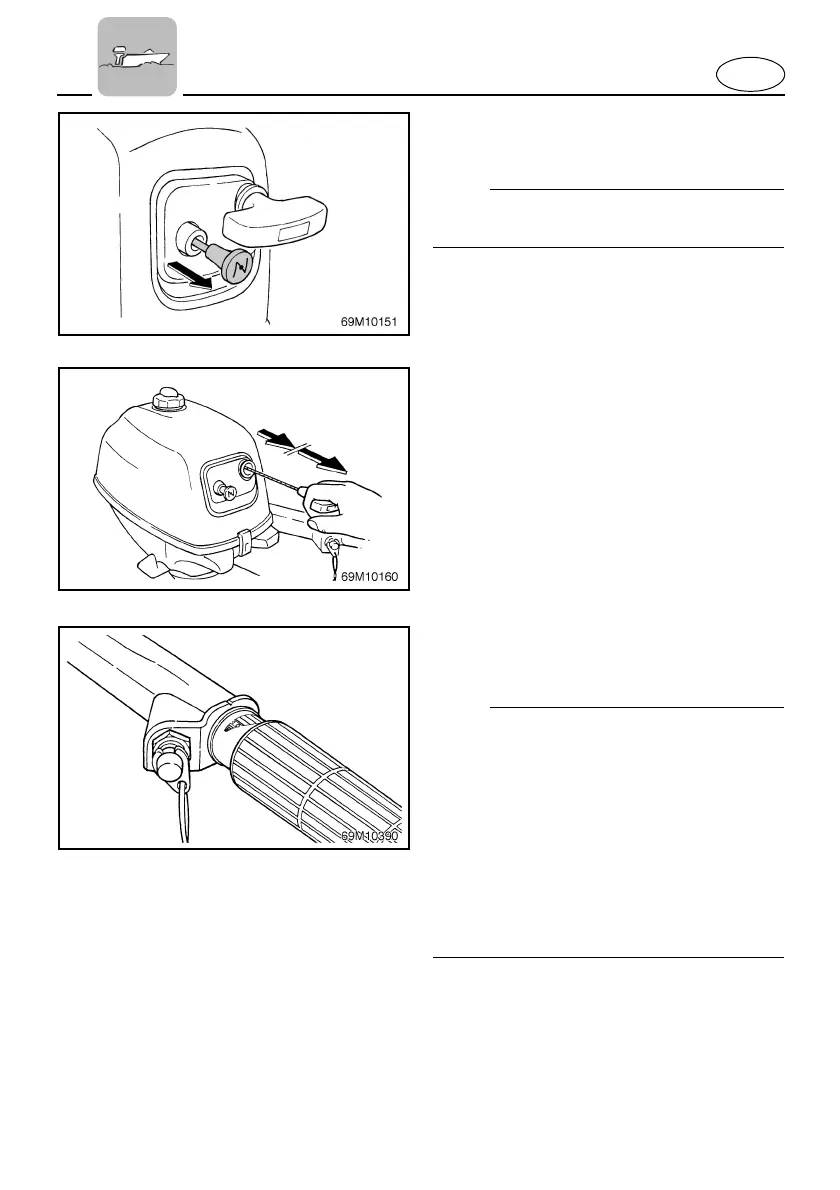 69M10151

69M10160

69M10390