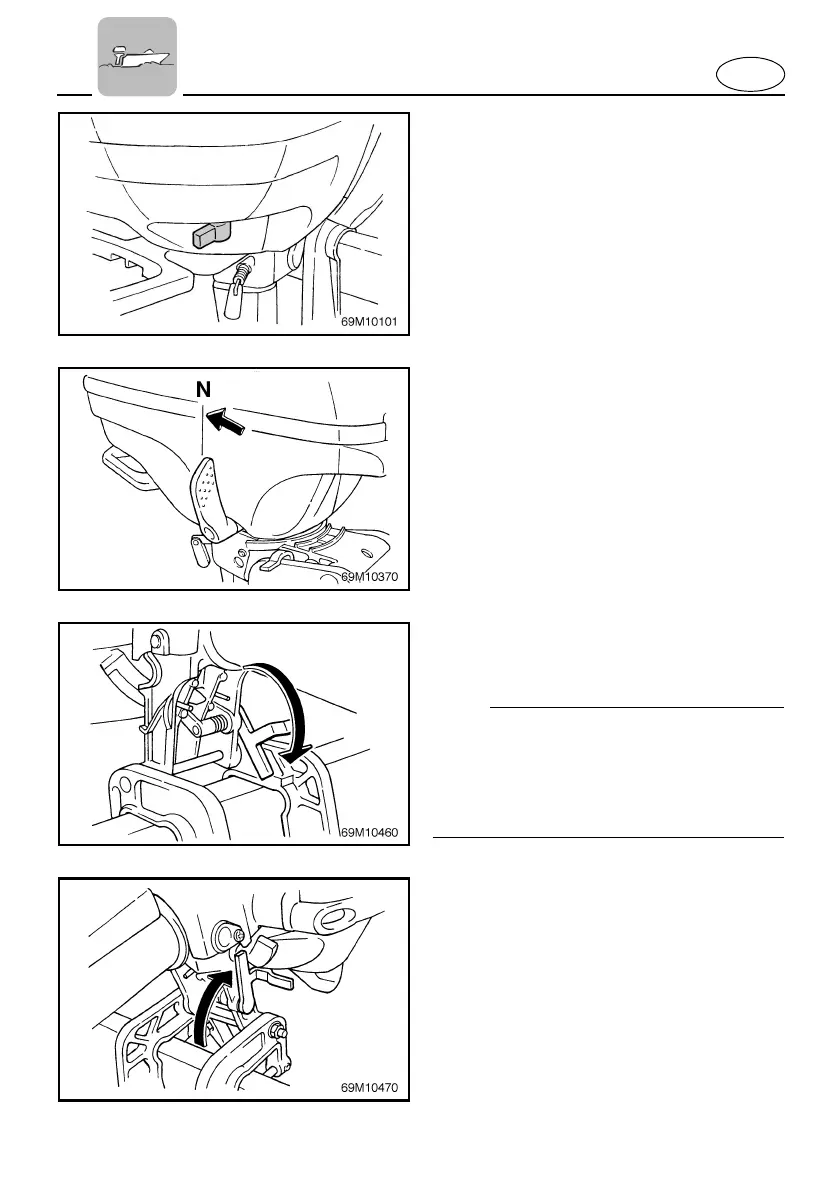 69M10101

N

69M10370

69M10460

69M10470