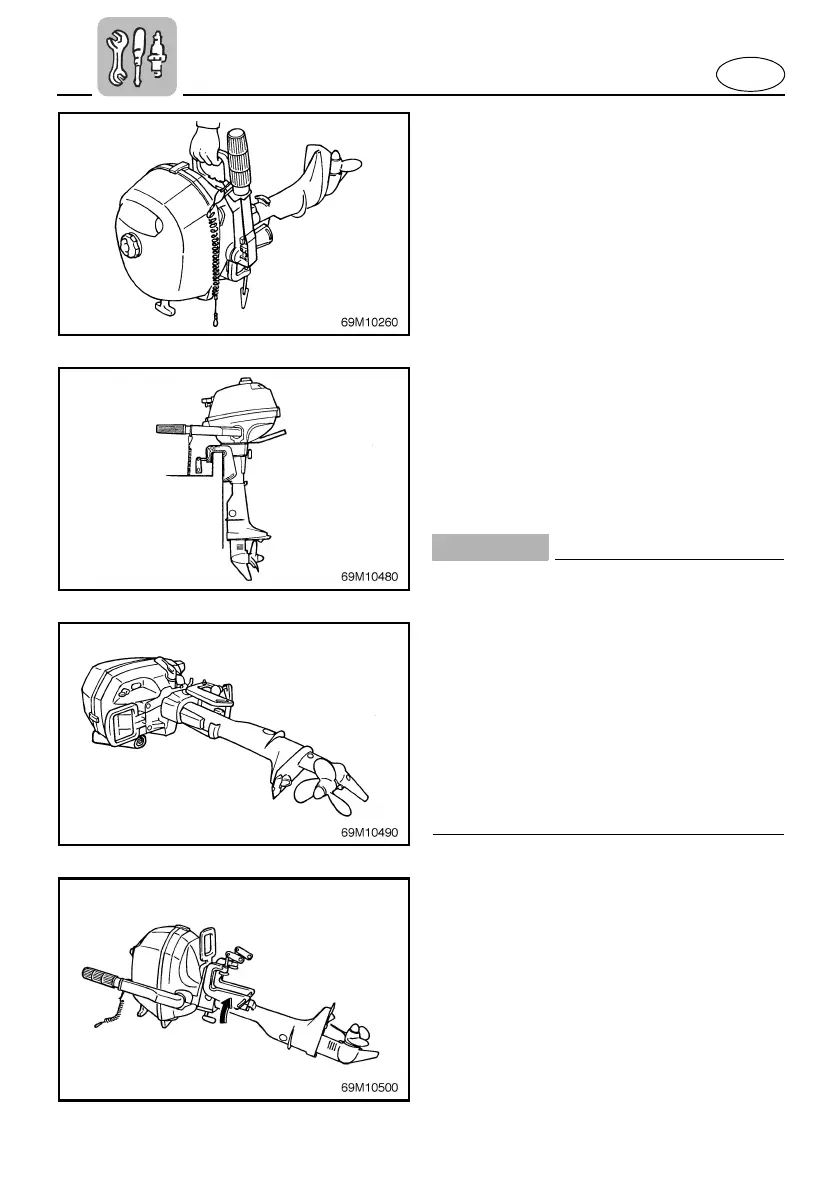 69M10260

69M10480

69M10490

69M10500