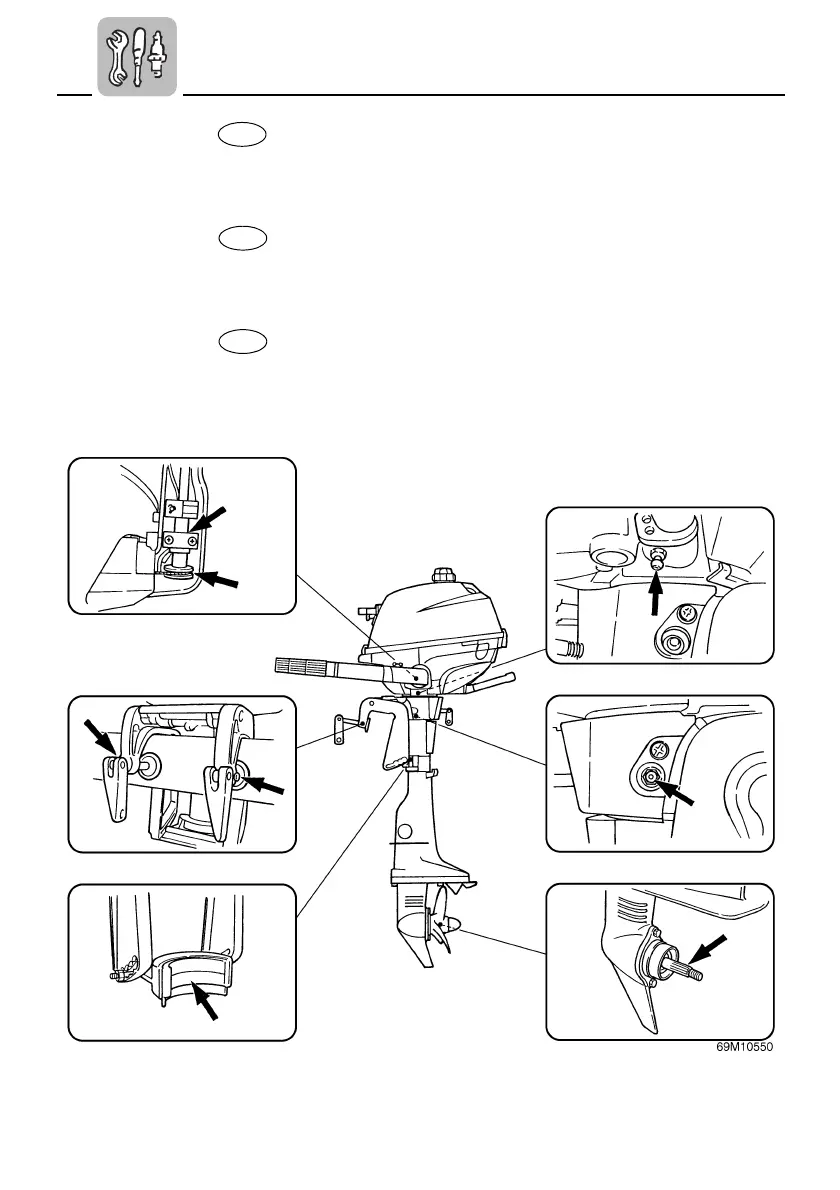 69M10550