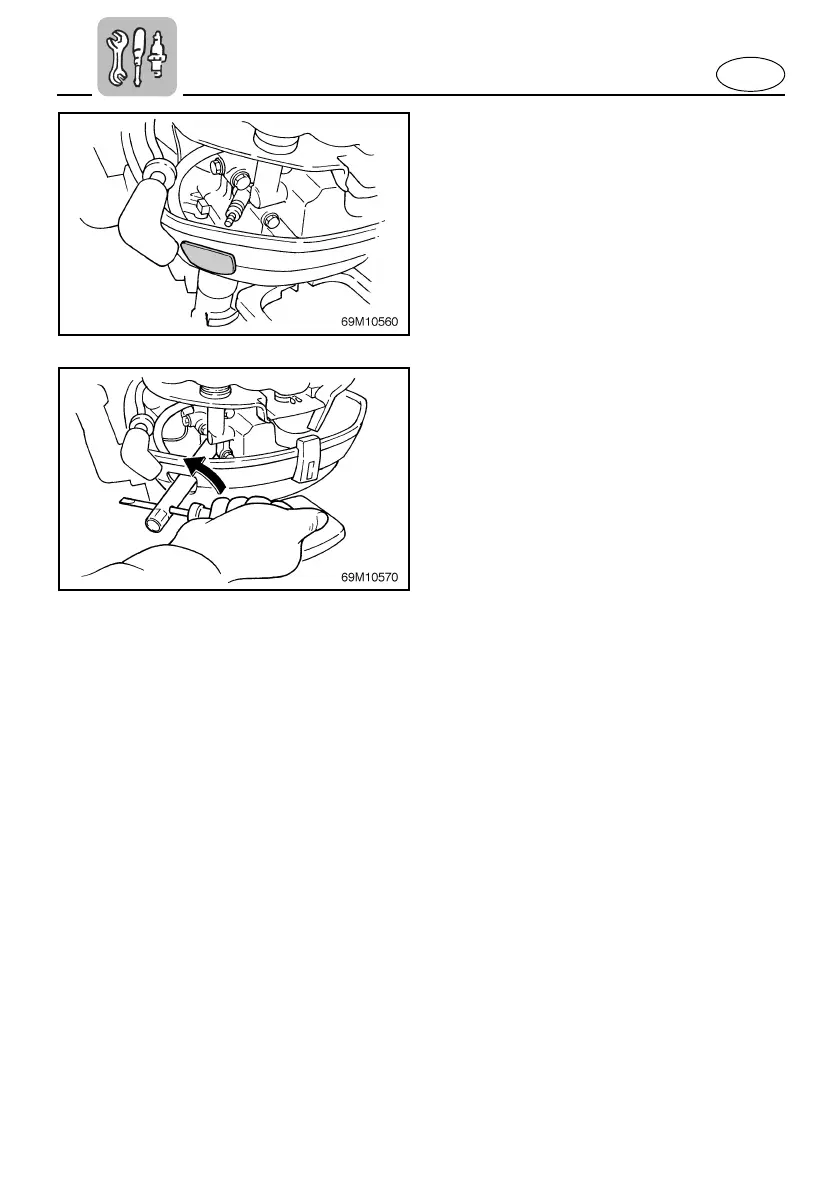 69M10560

69M10570