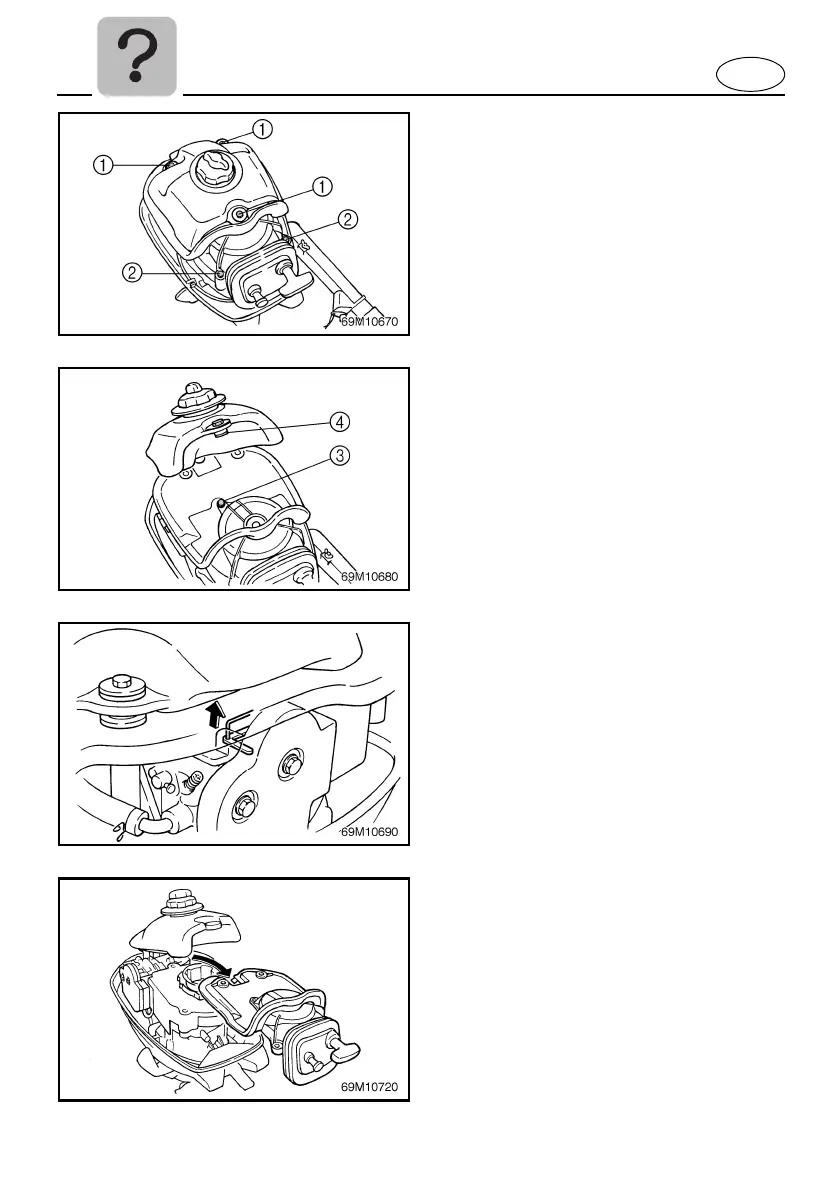 ?

①
①
①
②
②
69M10670

④
③
69M10680

69M10690

69M10720