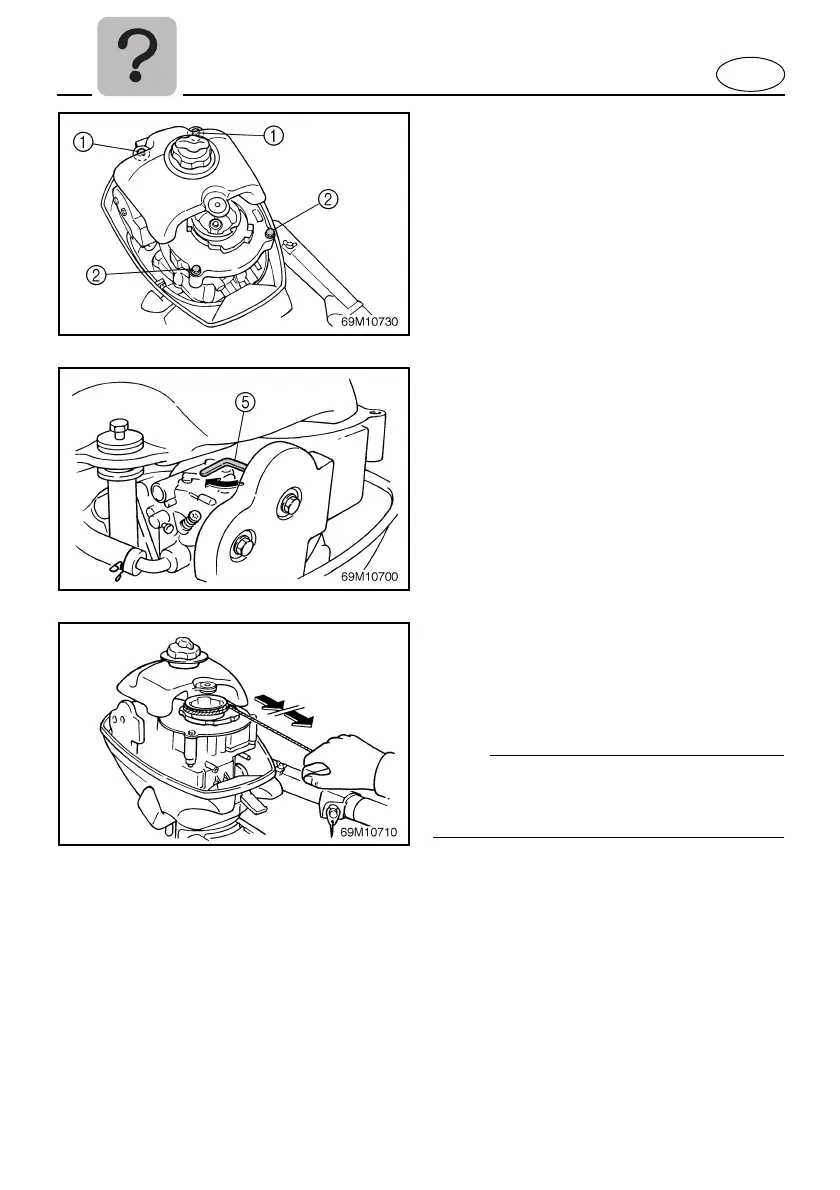 ?

①
①
②
②
69M10730

⑤
69M10700

69M10710