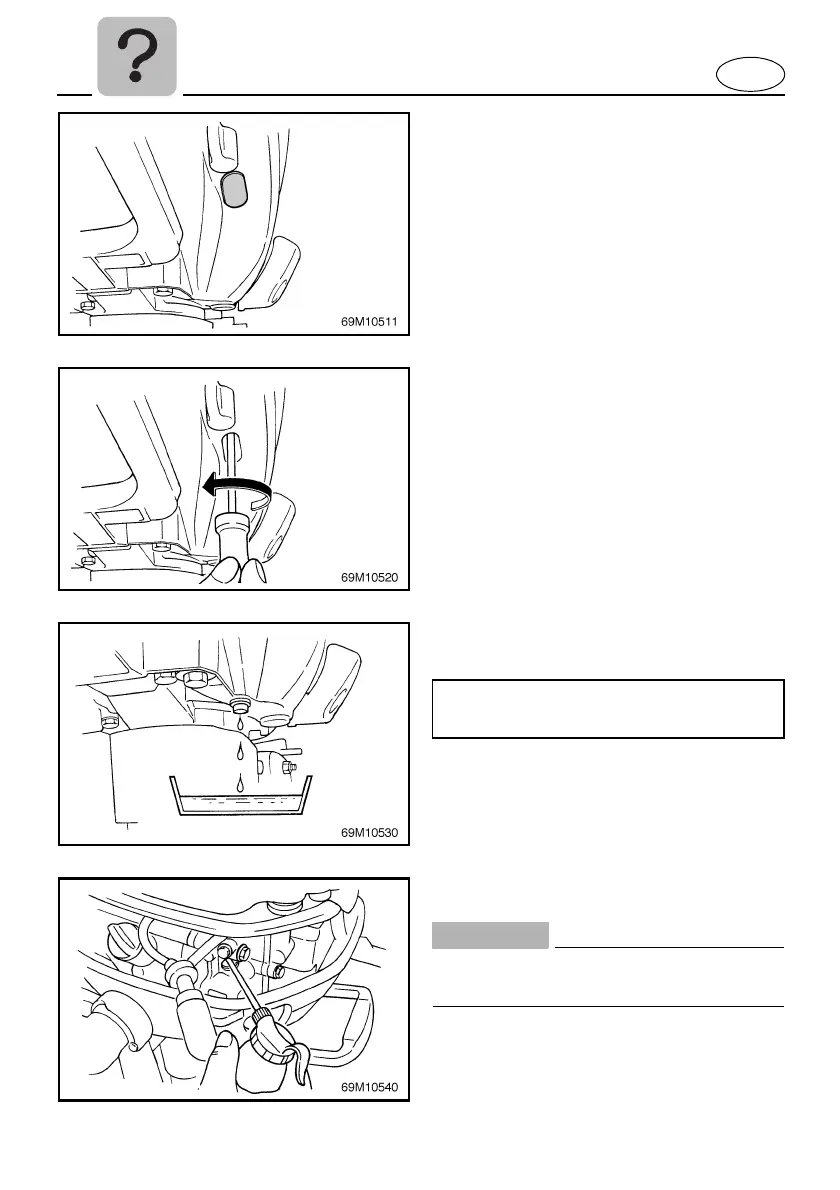 ?

69M10511

69M10520

69M10530

69M10540