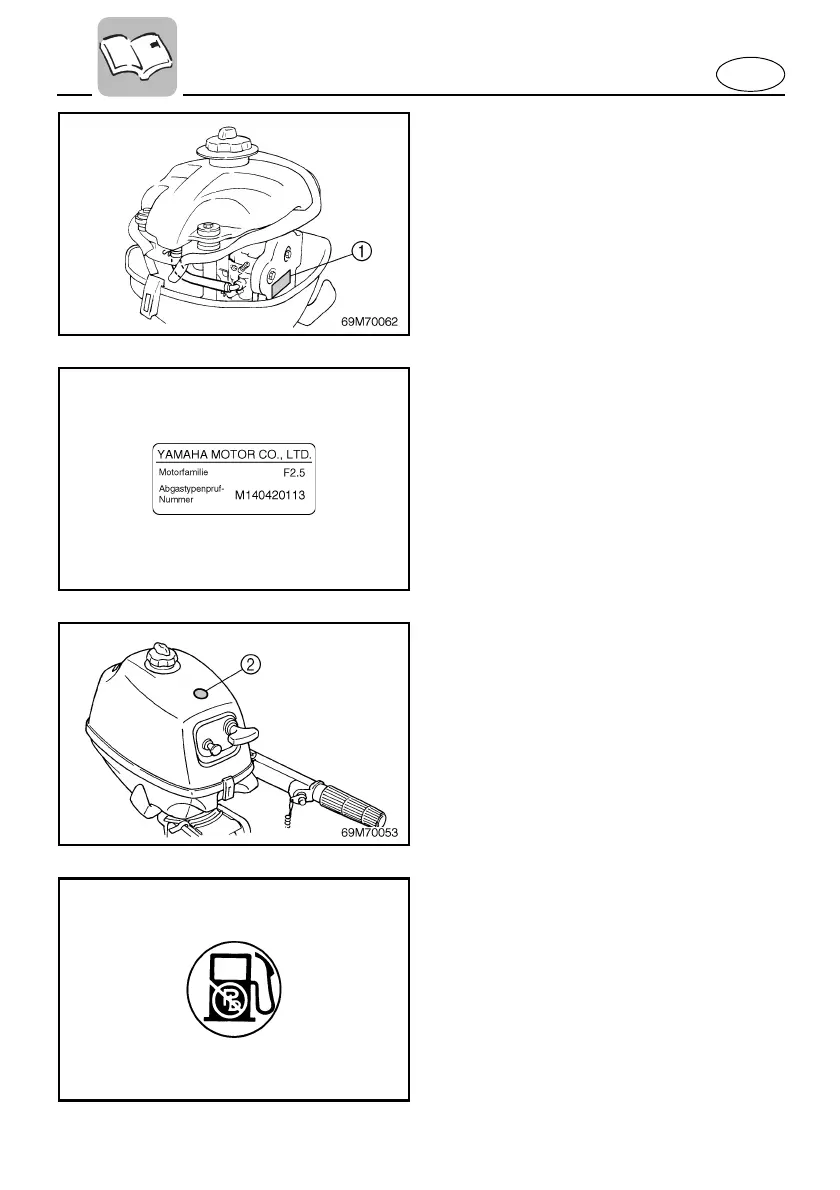 1

69M70062

YAMAHA MOTOR CO., LTD.
Motorfamilie F2.5
Abgastypenpruf-Nummer M140420113

2

69M70053

Pb