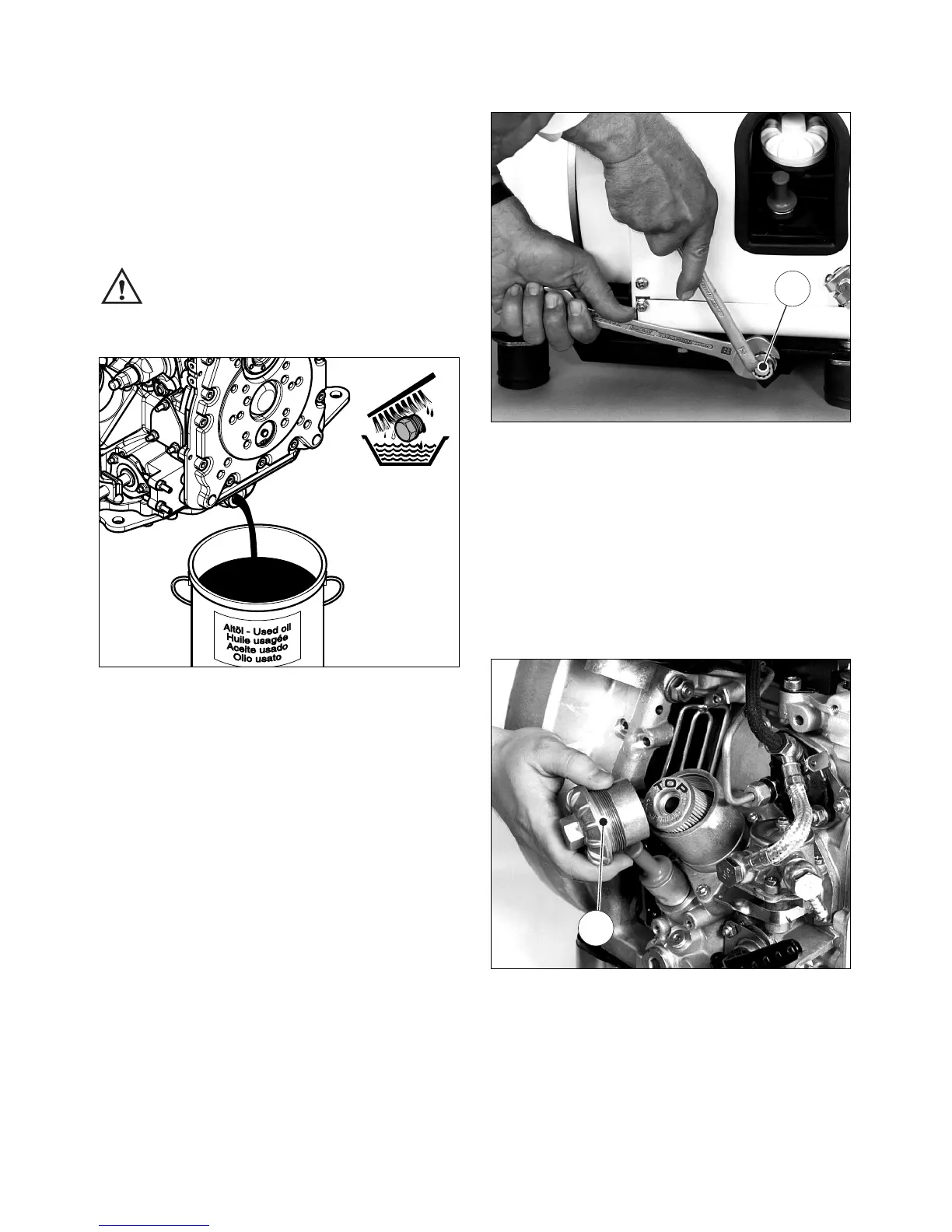 Altöl - Used oil
Huile usagée
Aceite usado
Olio usato

TOP