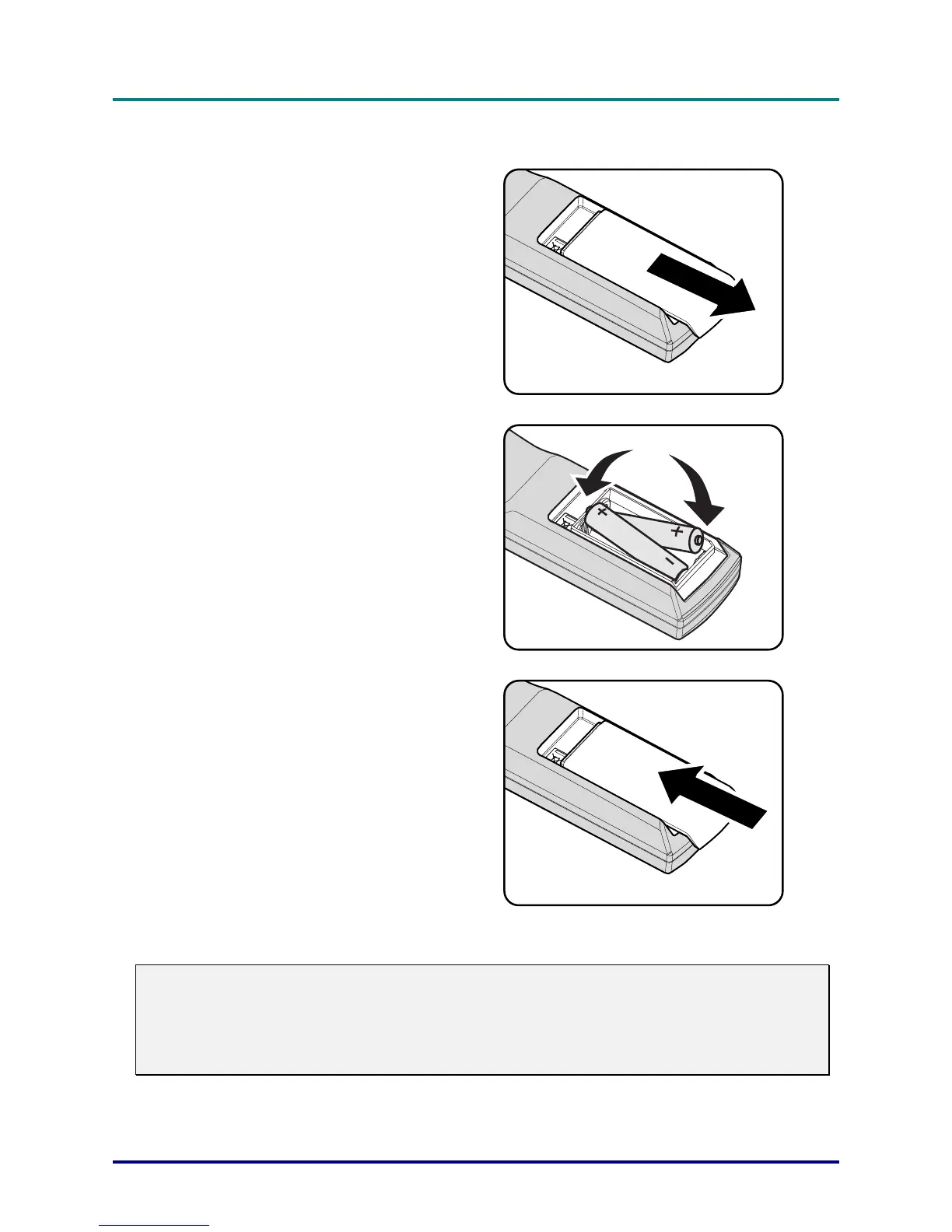 +
+
−