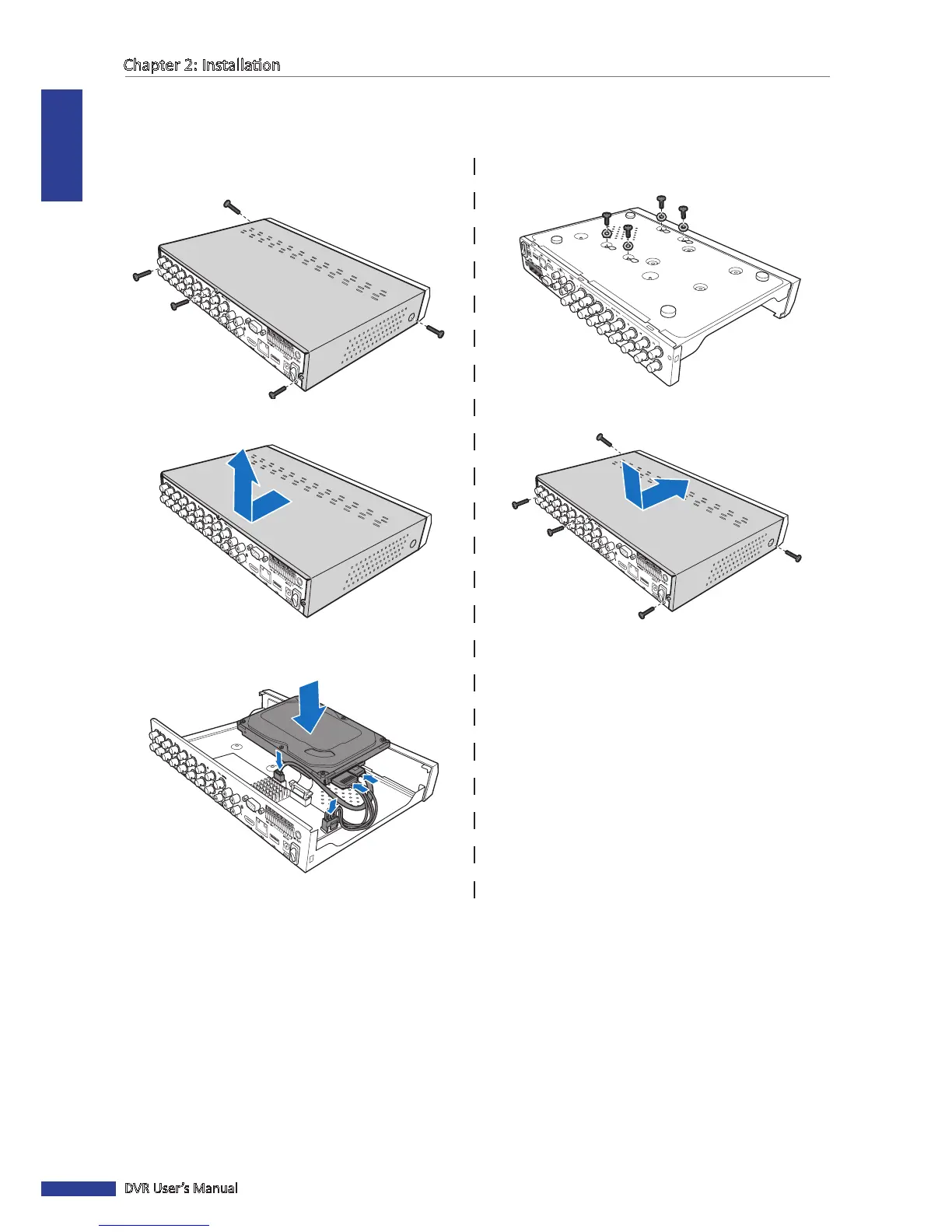 Chapter 2: Installation

DVR User's Manual