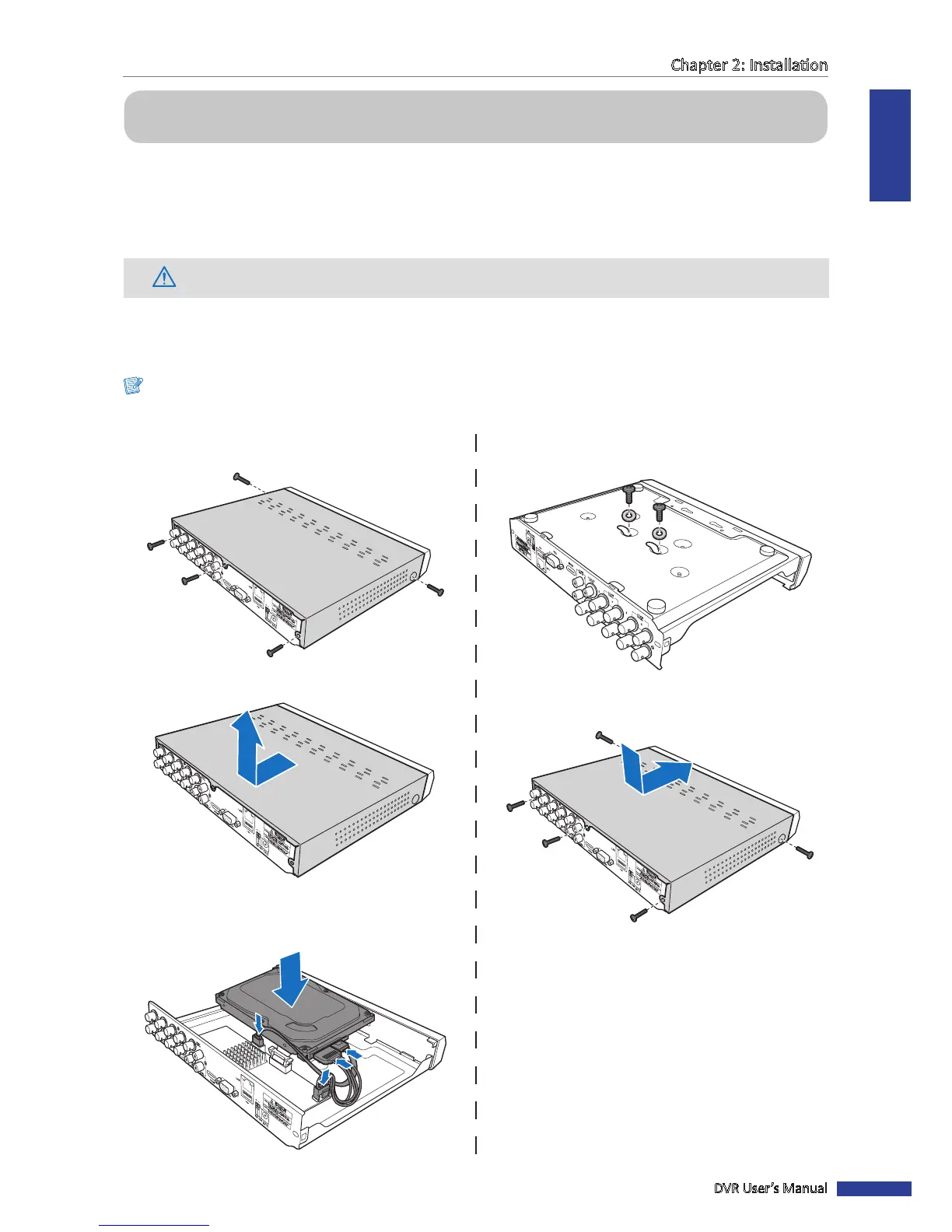 Chapter 2: Installation

DVR User's Manual