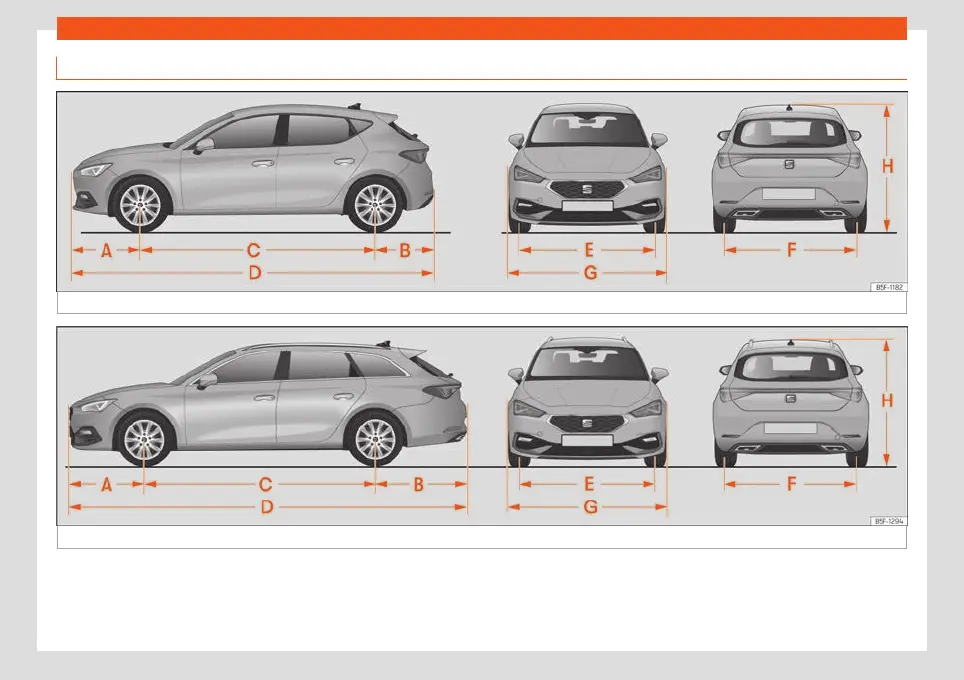 A
C
B
D
E
G
F
H
B5F-1182

A
C
B
D
E
G
F
H
B5F-1294