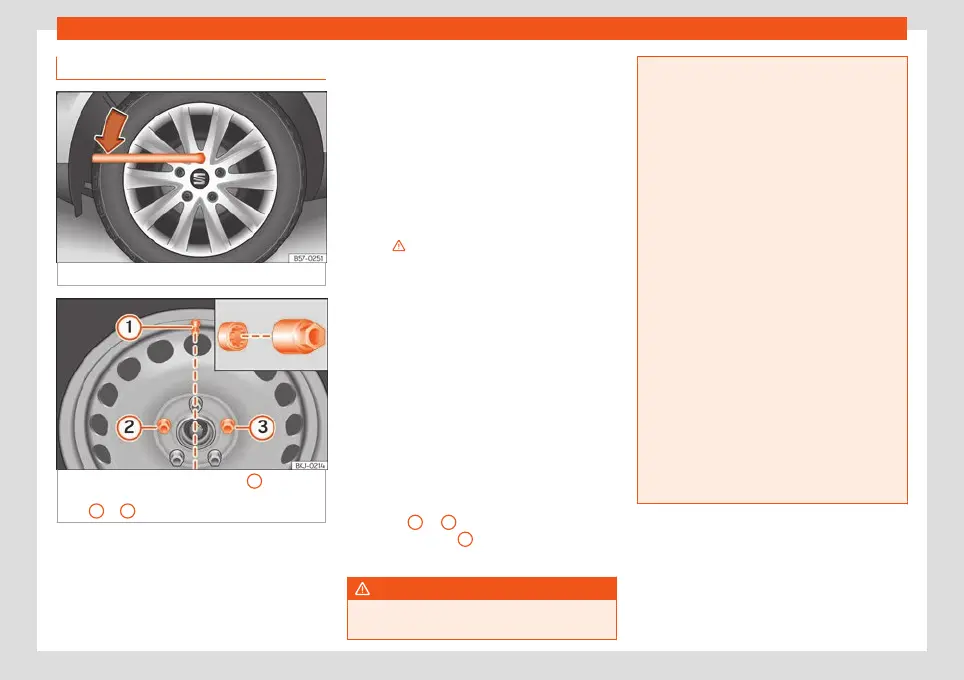 B57-0251

1

2

3

BKJ-0214