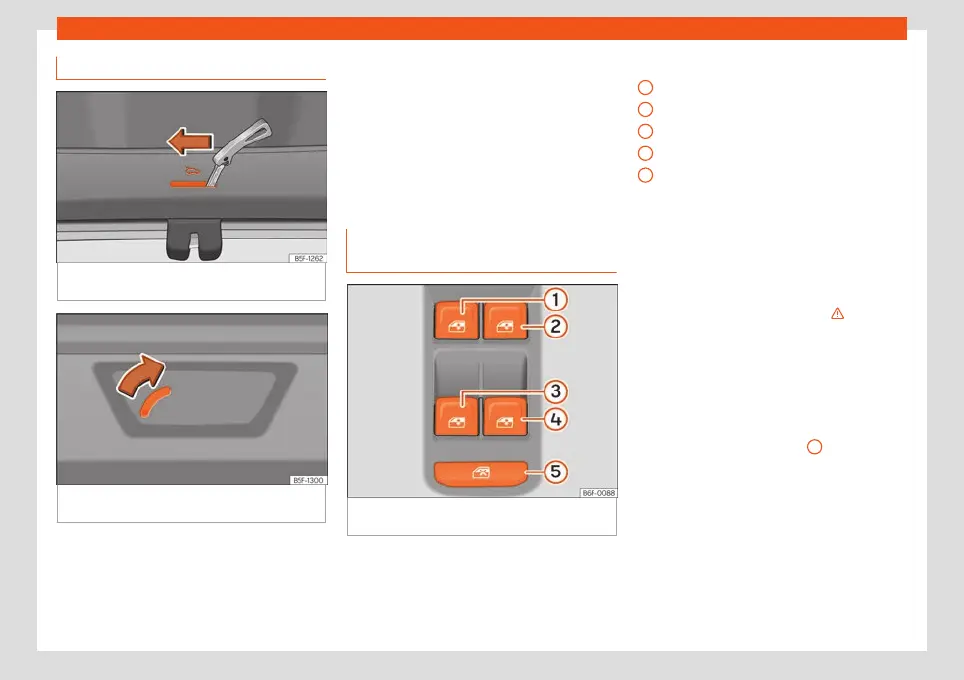 B5F-1262

B5F-1300

1
2
3
4
5

B6F-0088