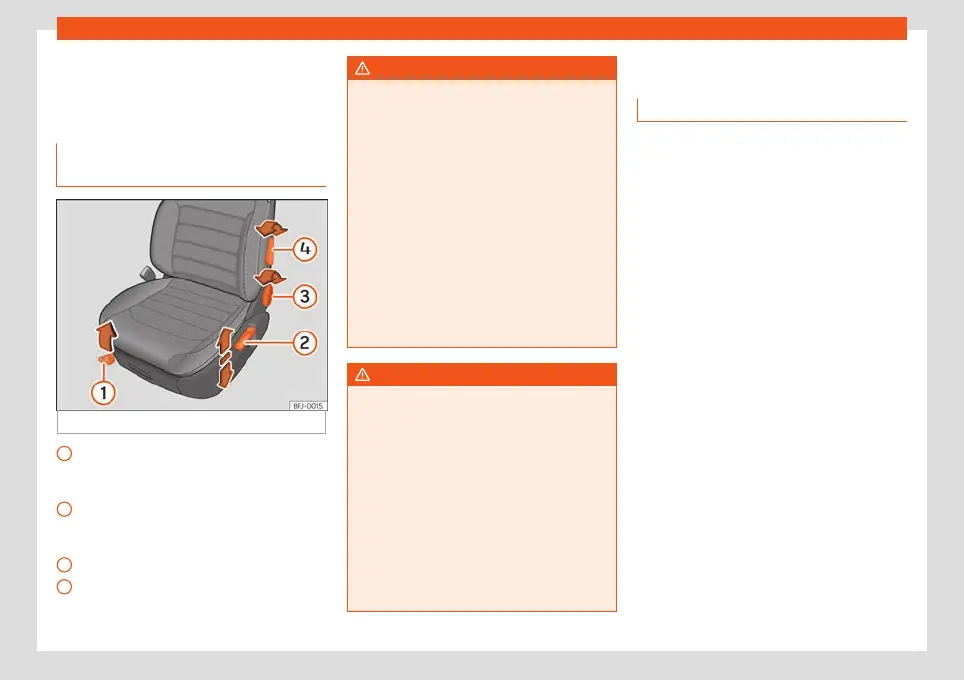 4

3

2

1

BFJ-0015