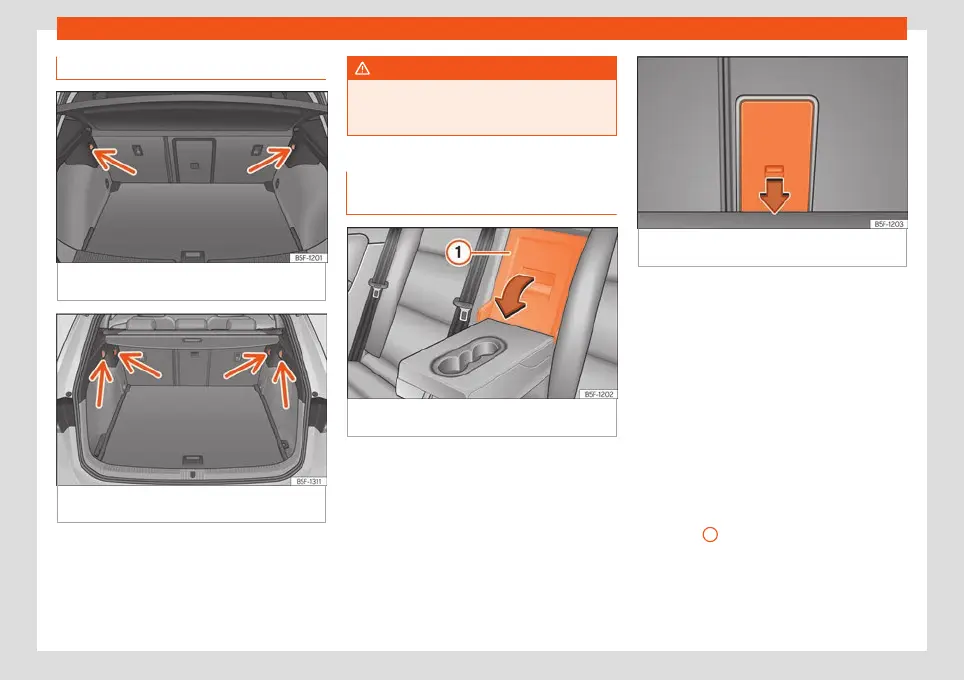 B5F-1201

B5F-1311

1

B5F-1202

B5F-1203