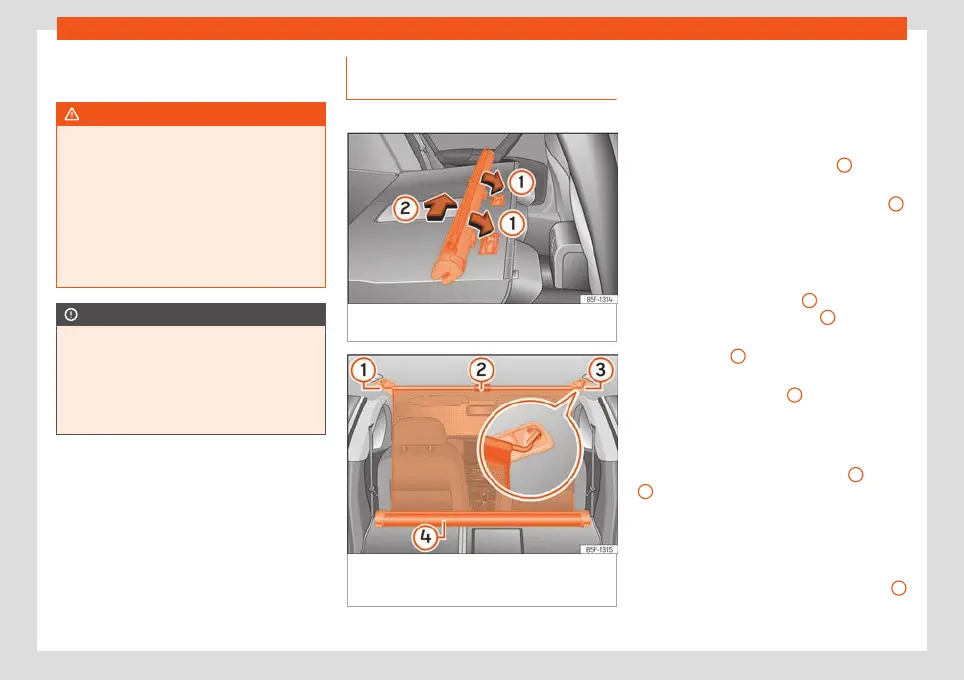 1
2
1
B5F-1314

1
2
3
4
B5F-1315