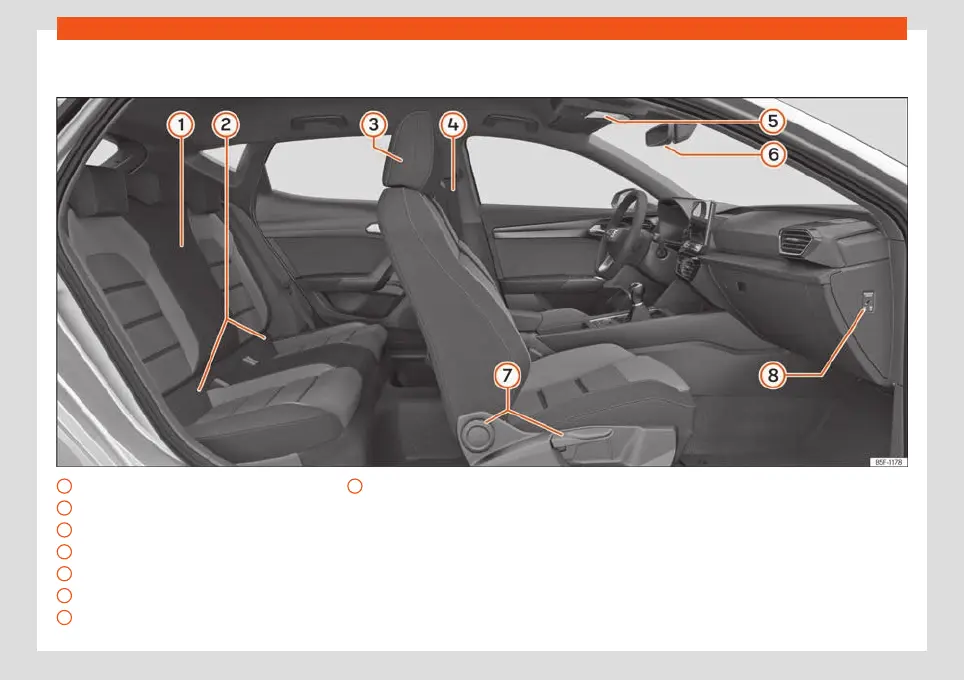 1
2
3
4
5
6
7
8

B5F-1178