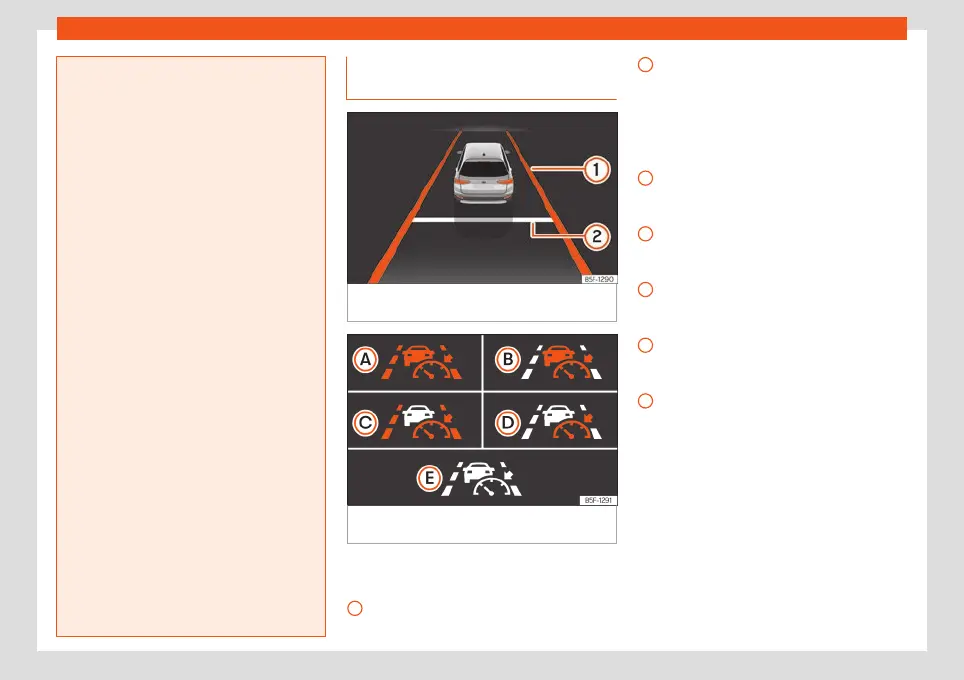 1

2

85F-1290

A

B

C

D

E

85F-1291