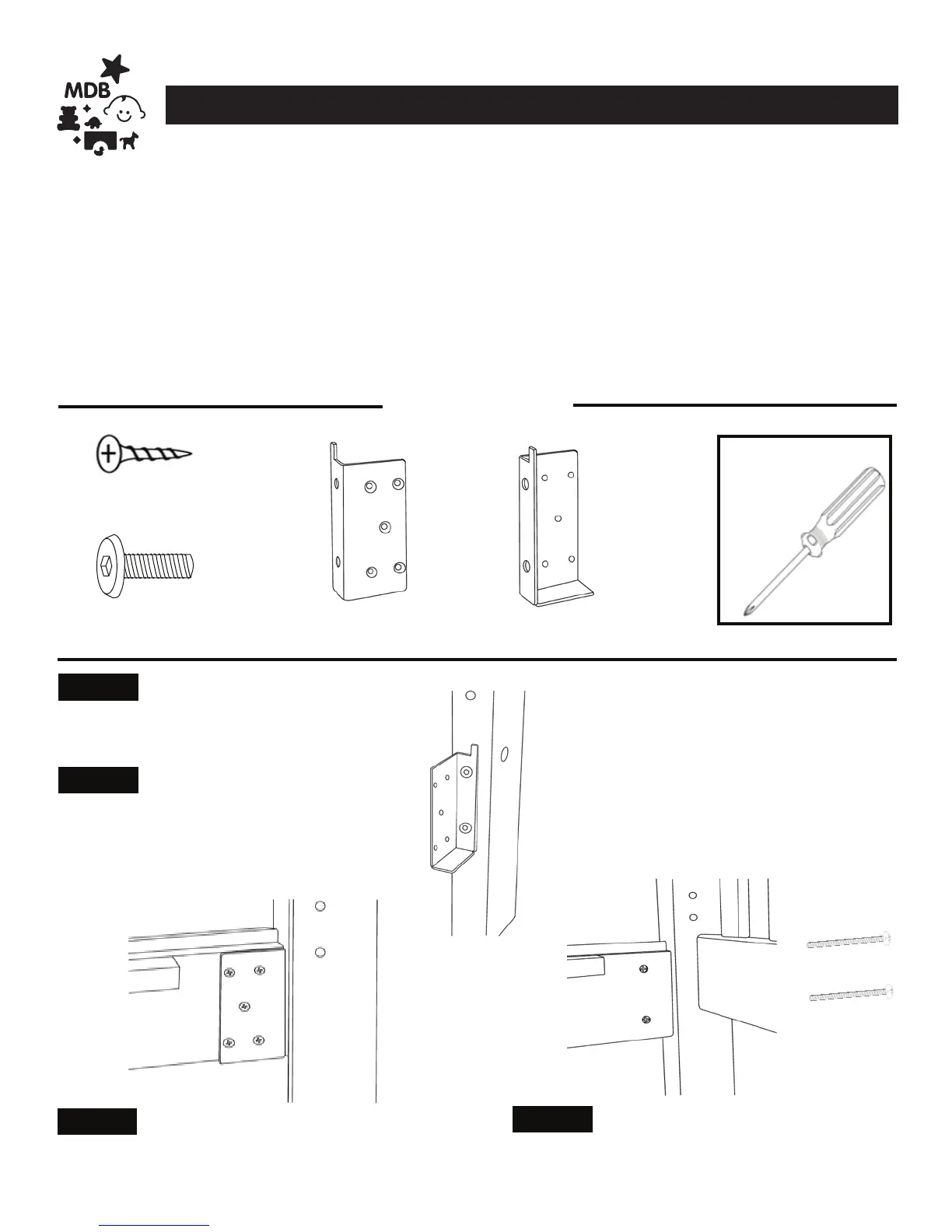 MDB