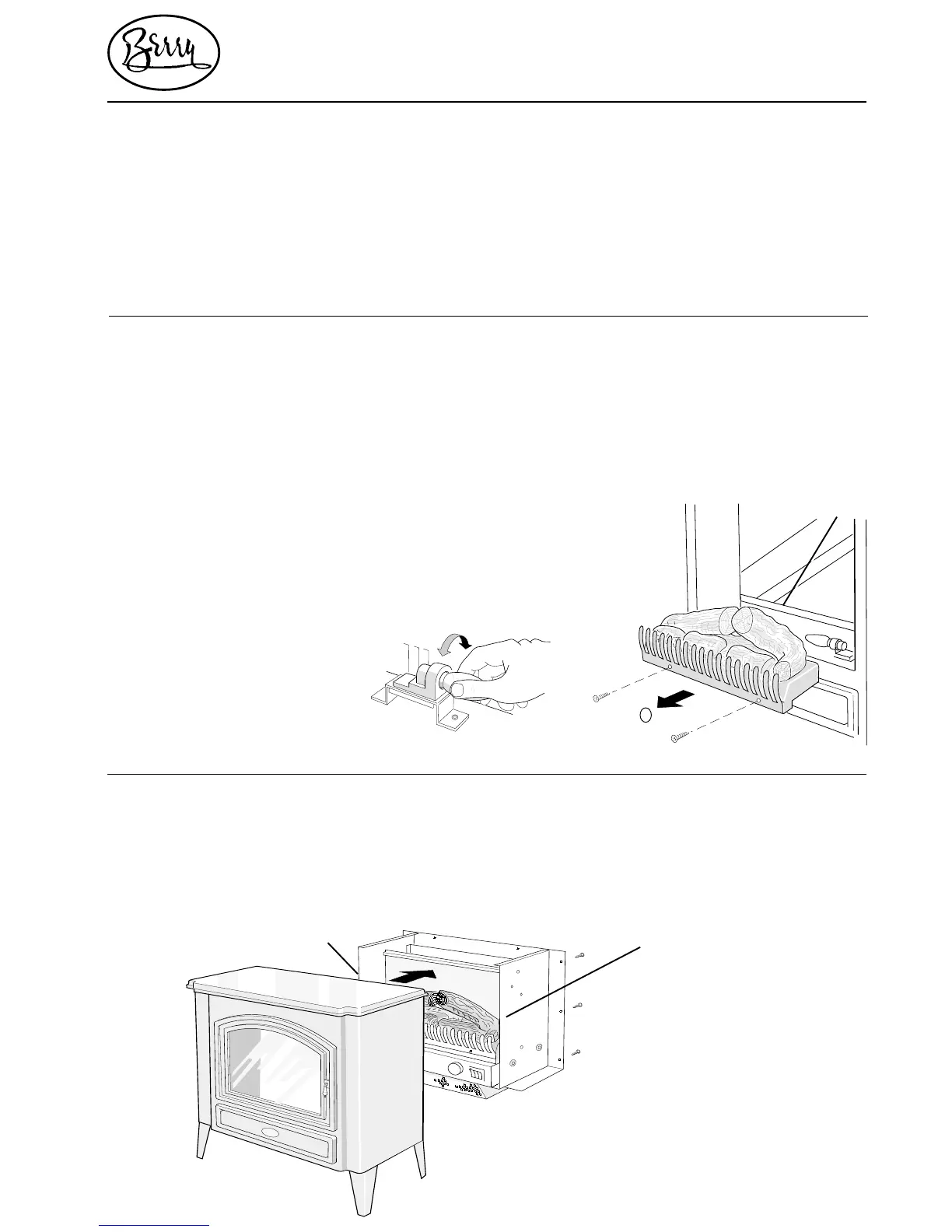 Berry