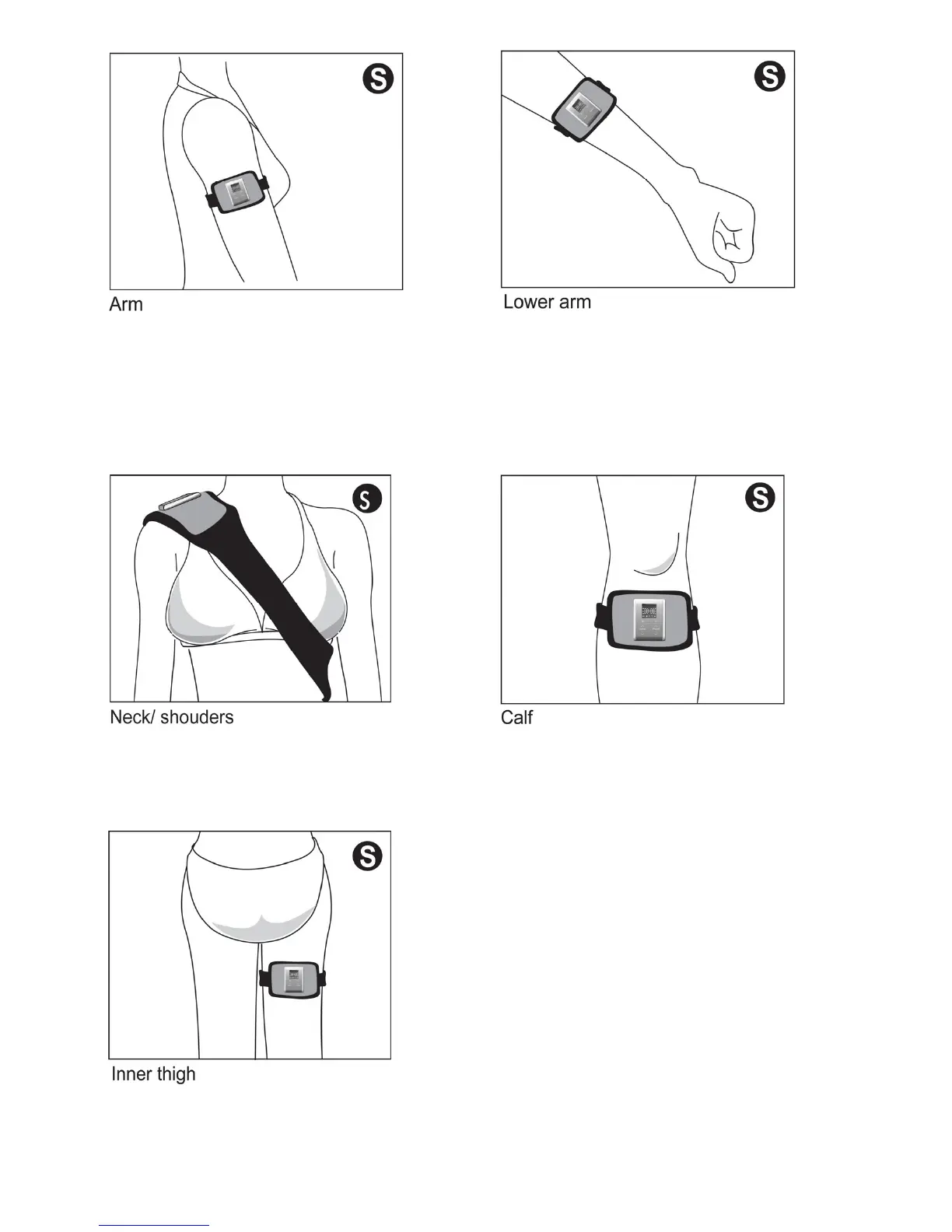 S

Arm

S

Lower arm

S

Neck/ shouders

S

Calf

S

Inner thigh