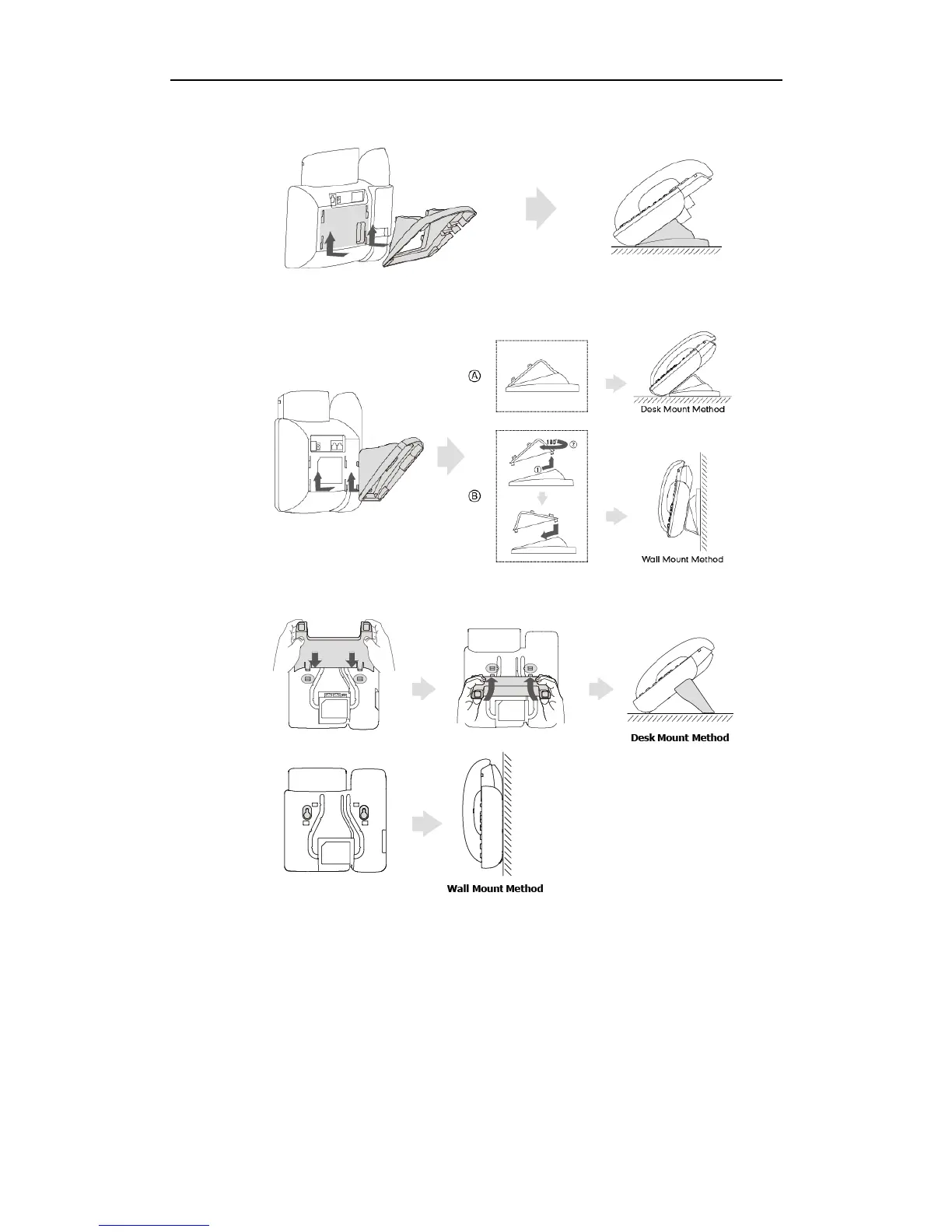 Ⓐ

Desk Mount Method

180° ② ①

Ⓑ

Wall Mount Method

Desk Mount Method

Wall Mount Method