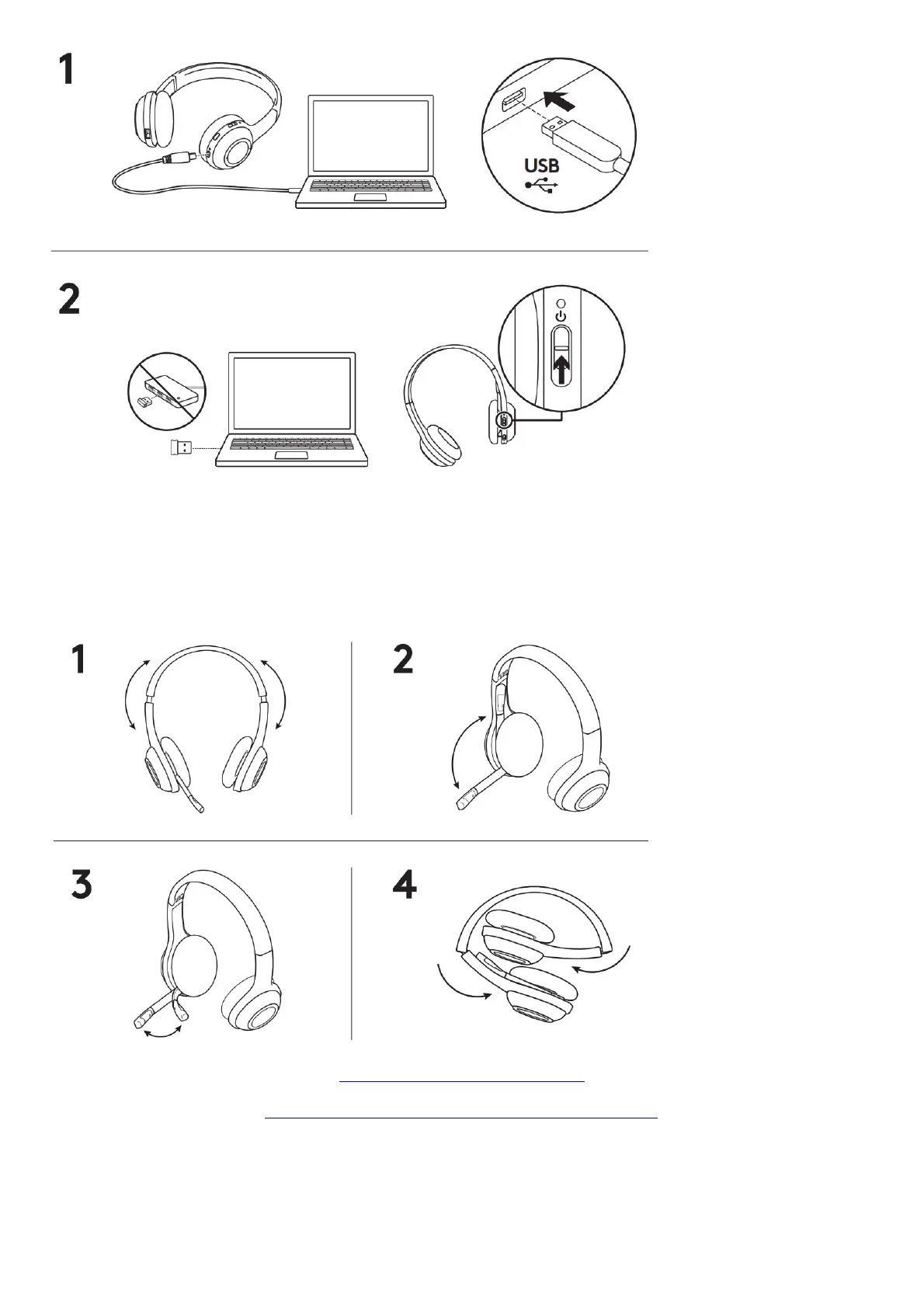 1

USB

2

1

2

3

4