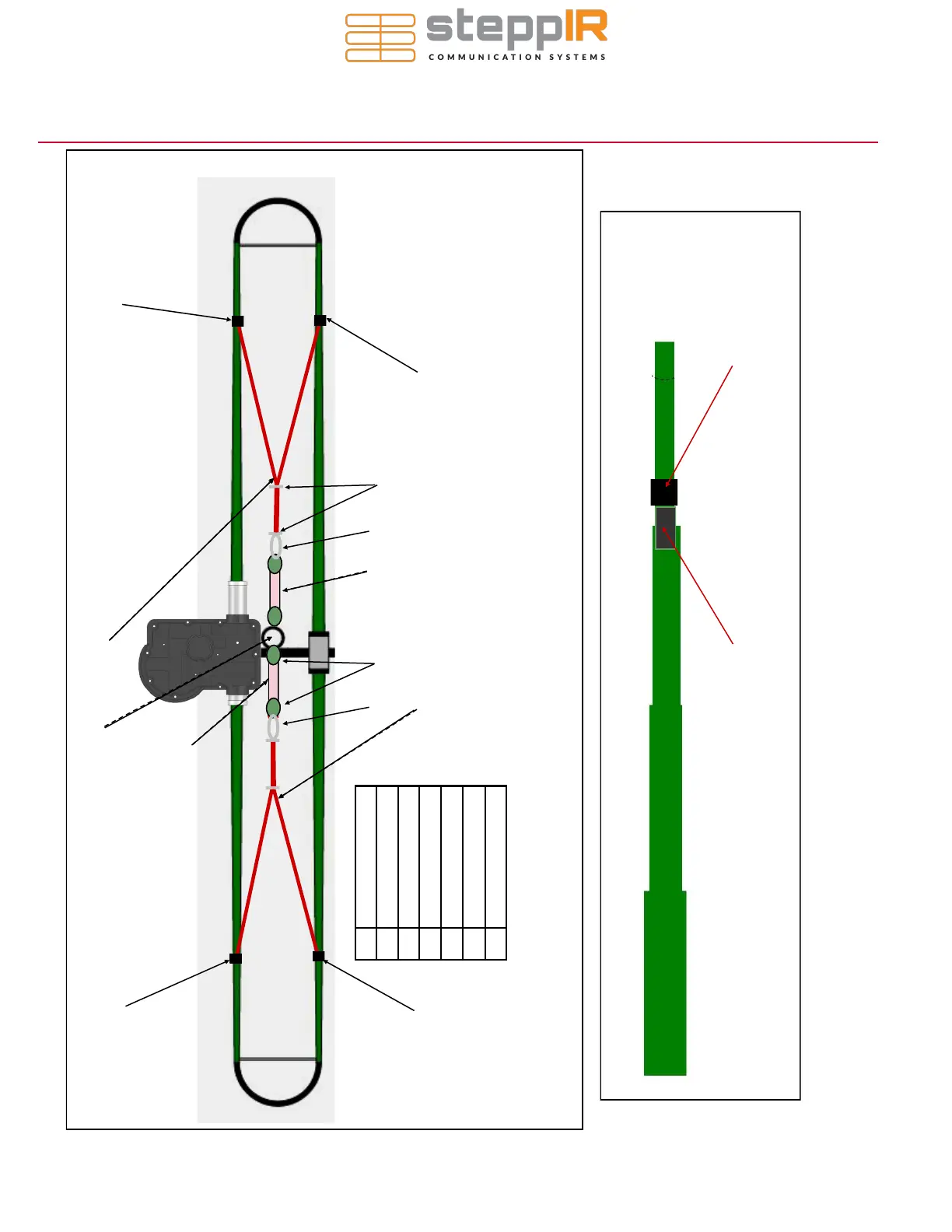 steppIR
COMMUNICATION SYSTEMS