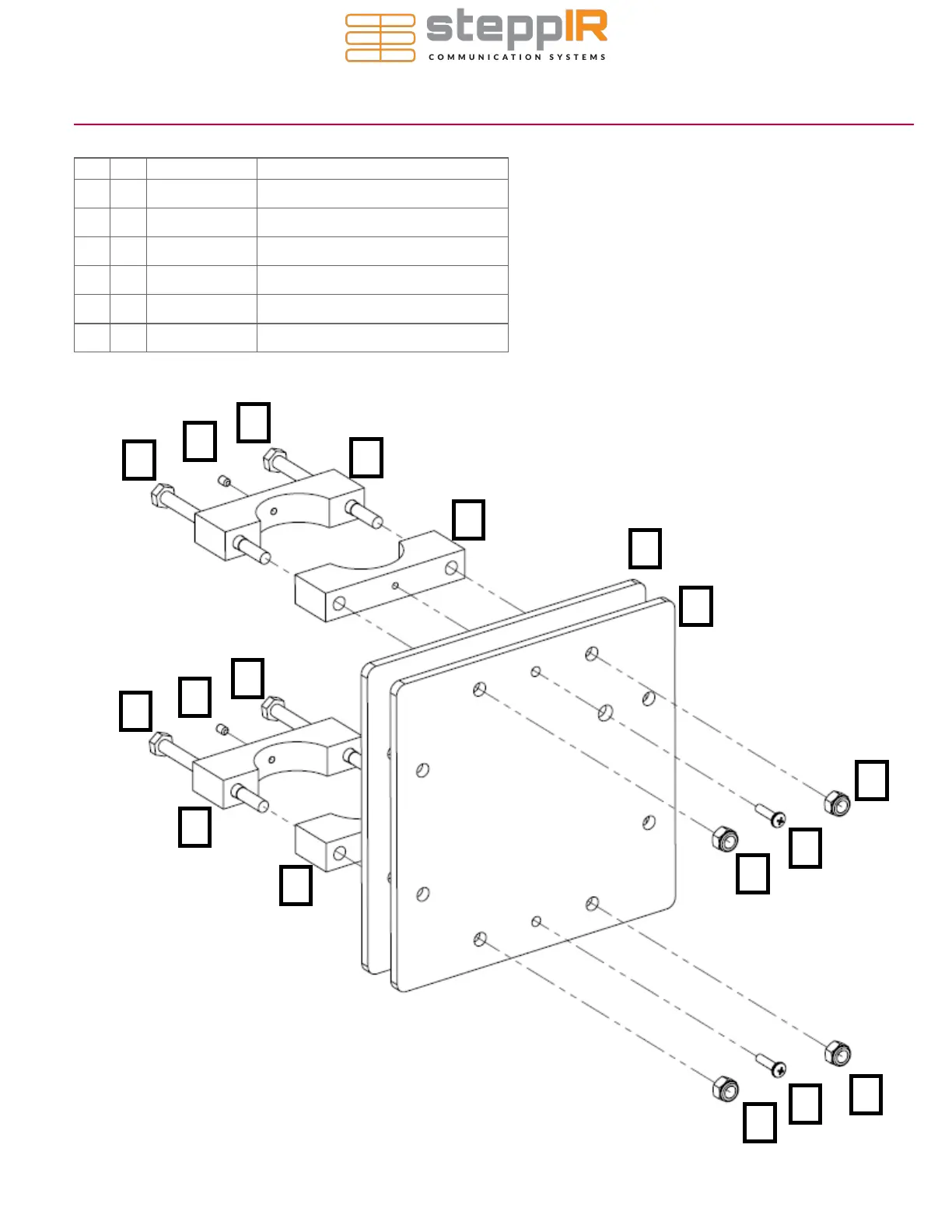 steppIR
COMMUNICATION SYSTEMS