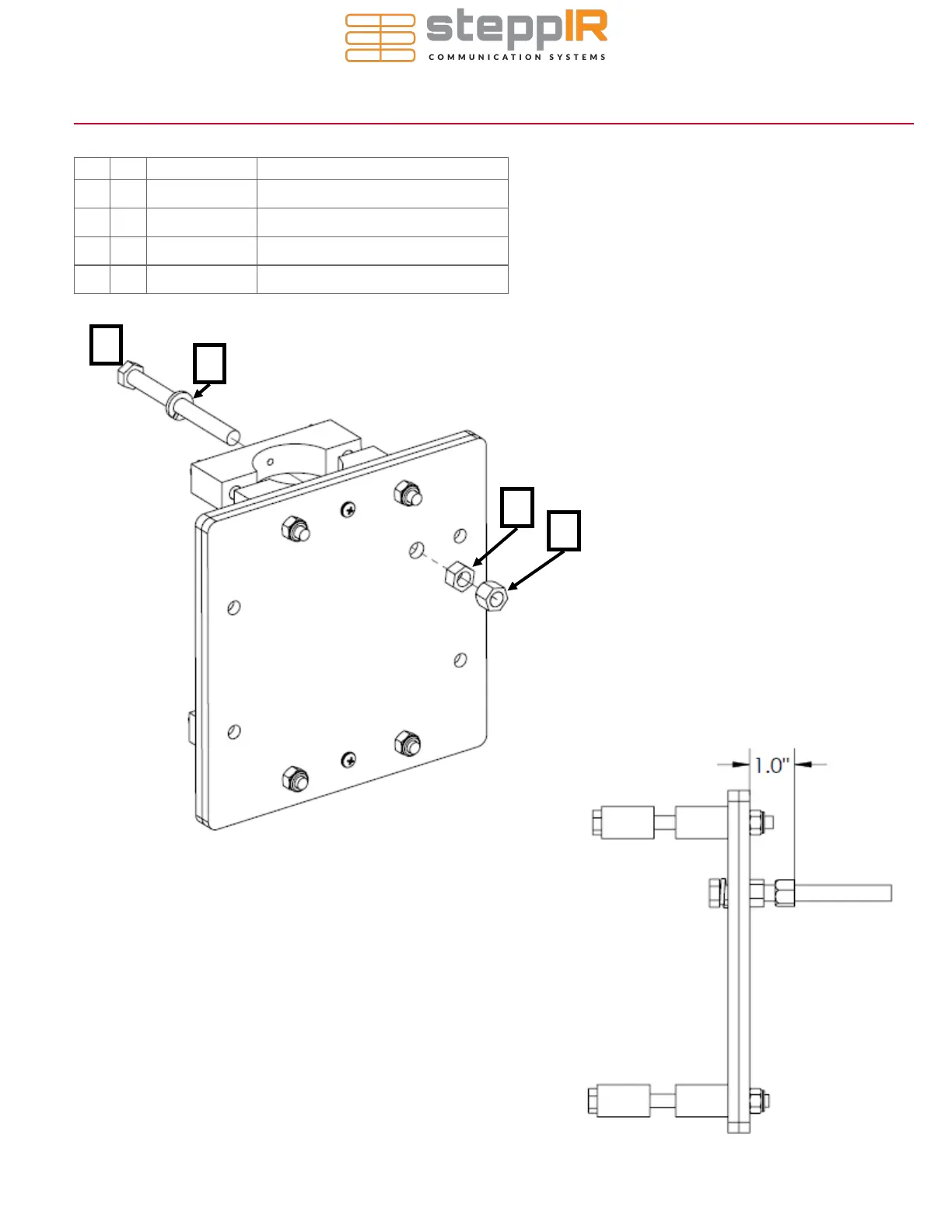 steppIR
COMMUNICATION SYSTEMS

1.0"