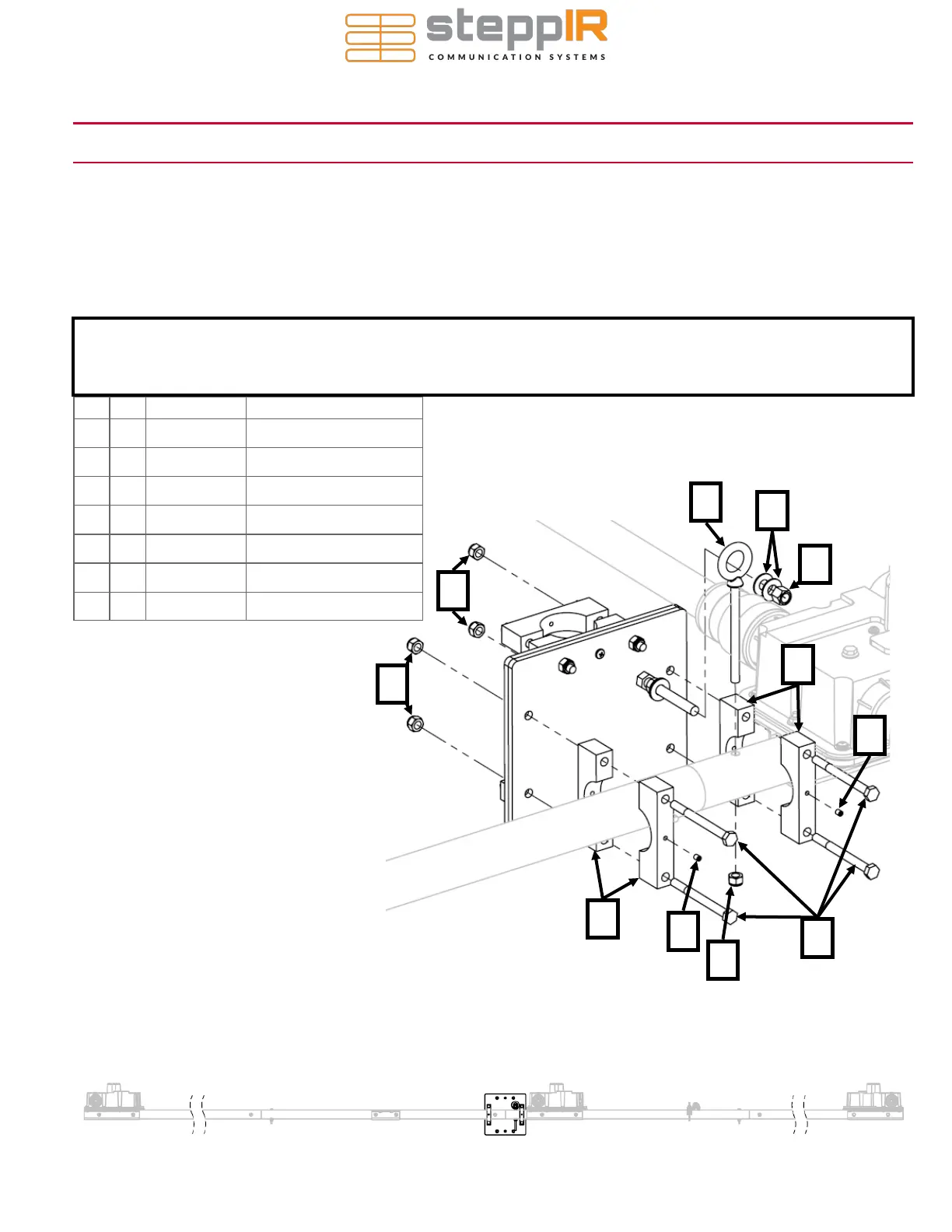 steppIR
COMMUNICATION SYSTEMS