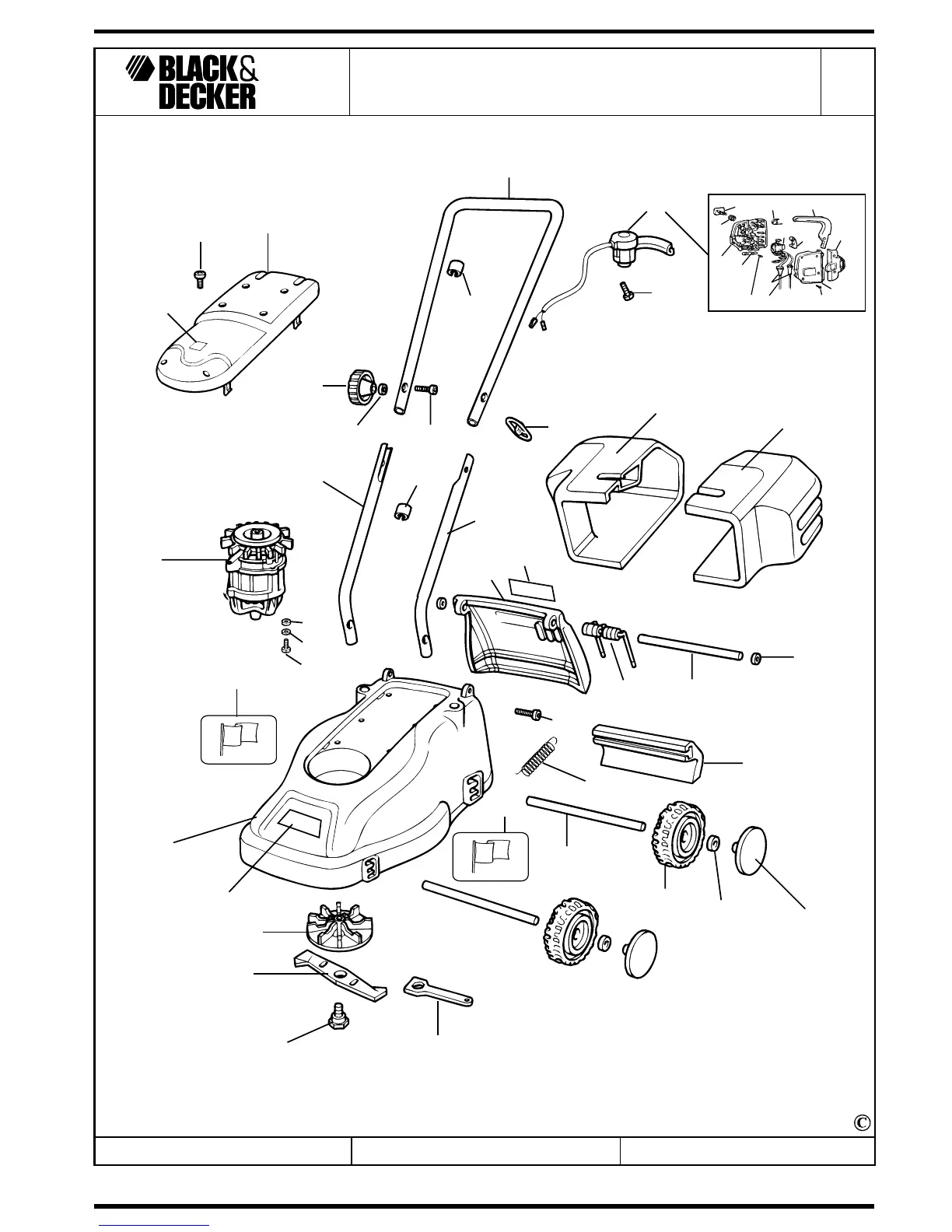 BLACK & DECKER

©