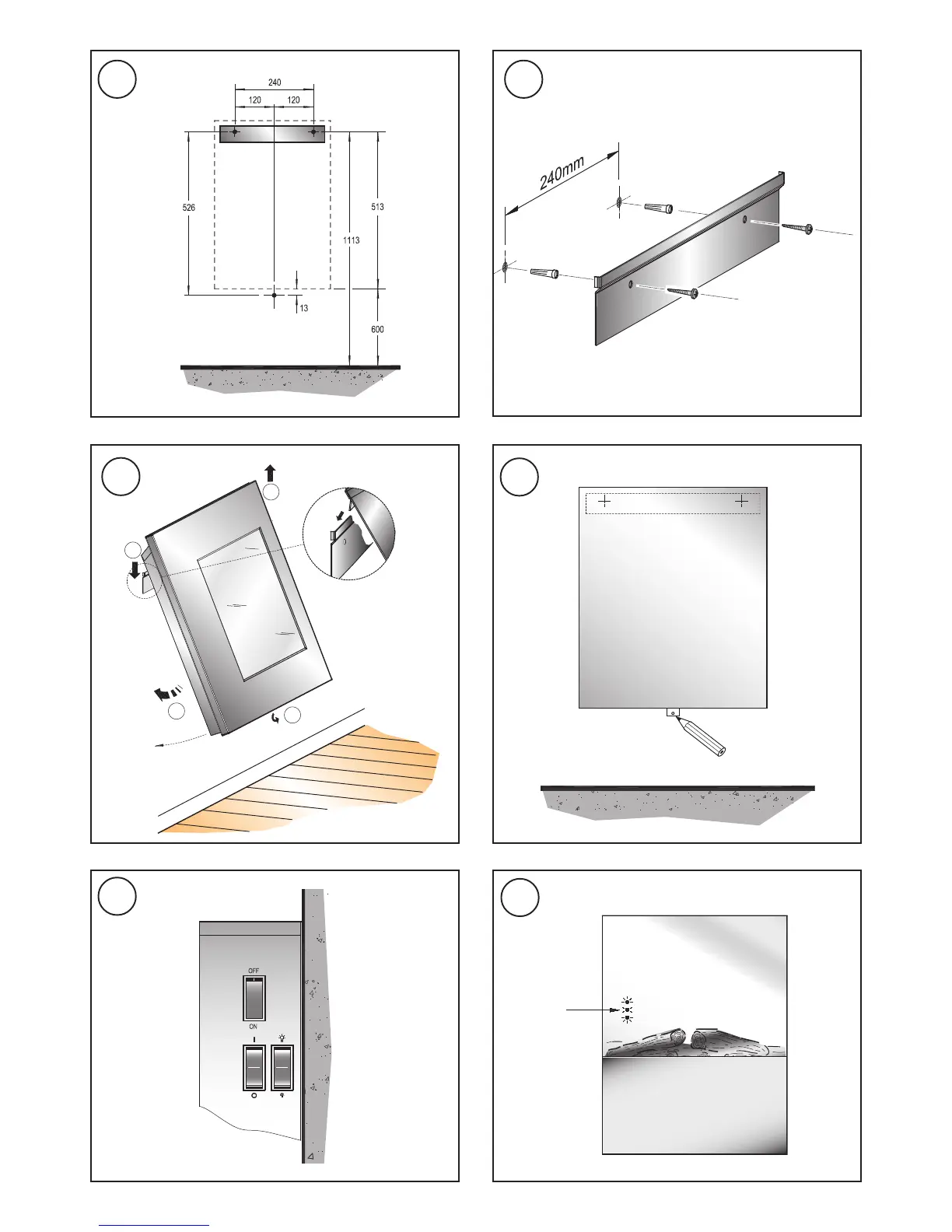 240
120
120
526
513
1113
13
600

240mm

OFF
ON
I
O